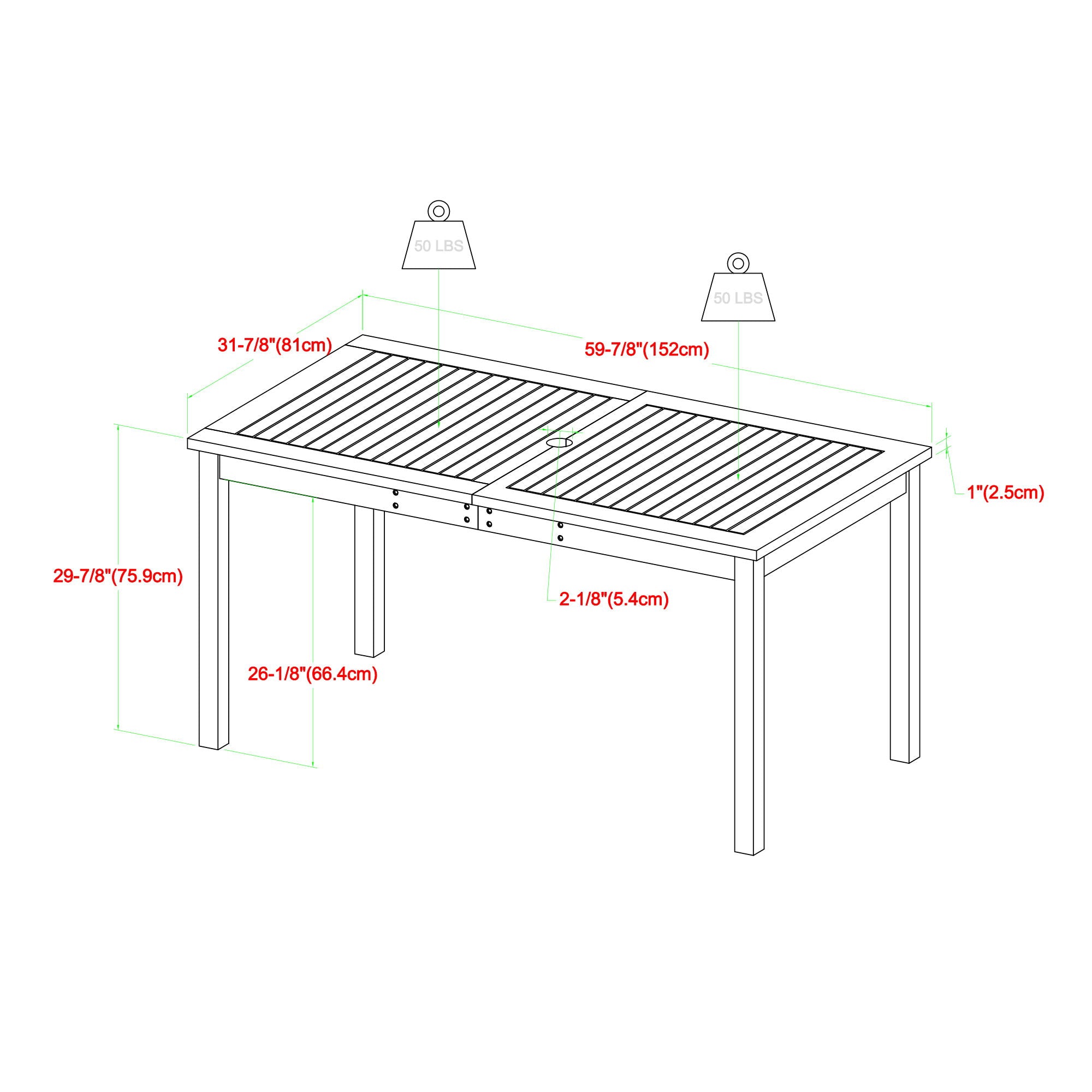 50 LBS

50 LBS

31-7/8"(81cm)

59-7/8"(152cm)

1"(2.5cm)

29-7/8"(75.9cm)

2-1/8"(5.4cm)

26-1/8"(66.4cm)