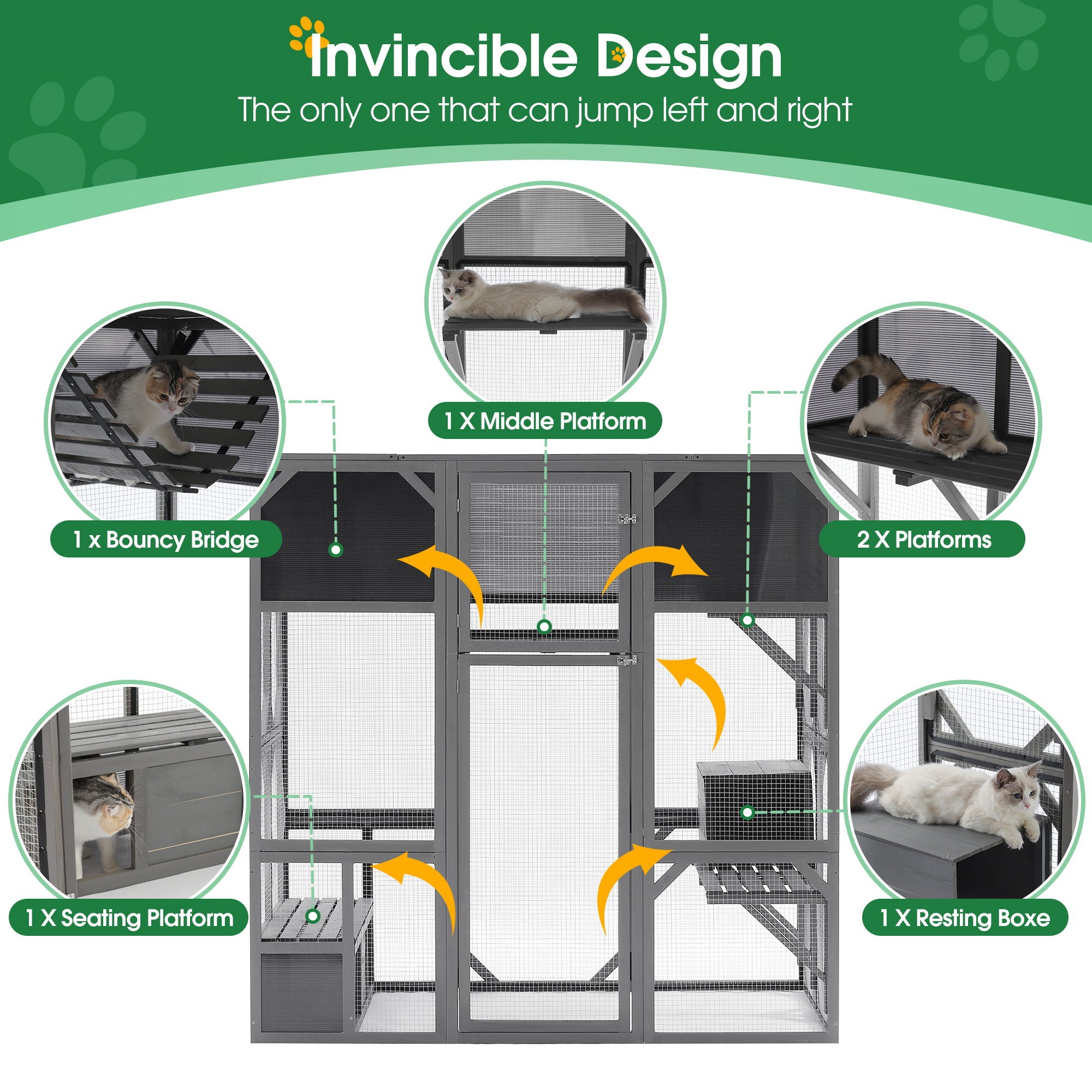 Invincible Design
The only one that can jump left and right

1 X Middle Platform

1 x Bouncy Bridge

2 X Platforms

1 X Seating Platform

1 X Resting Boxe