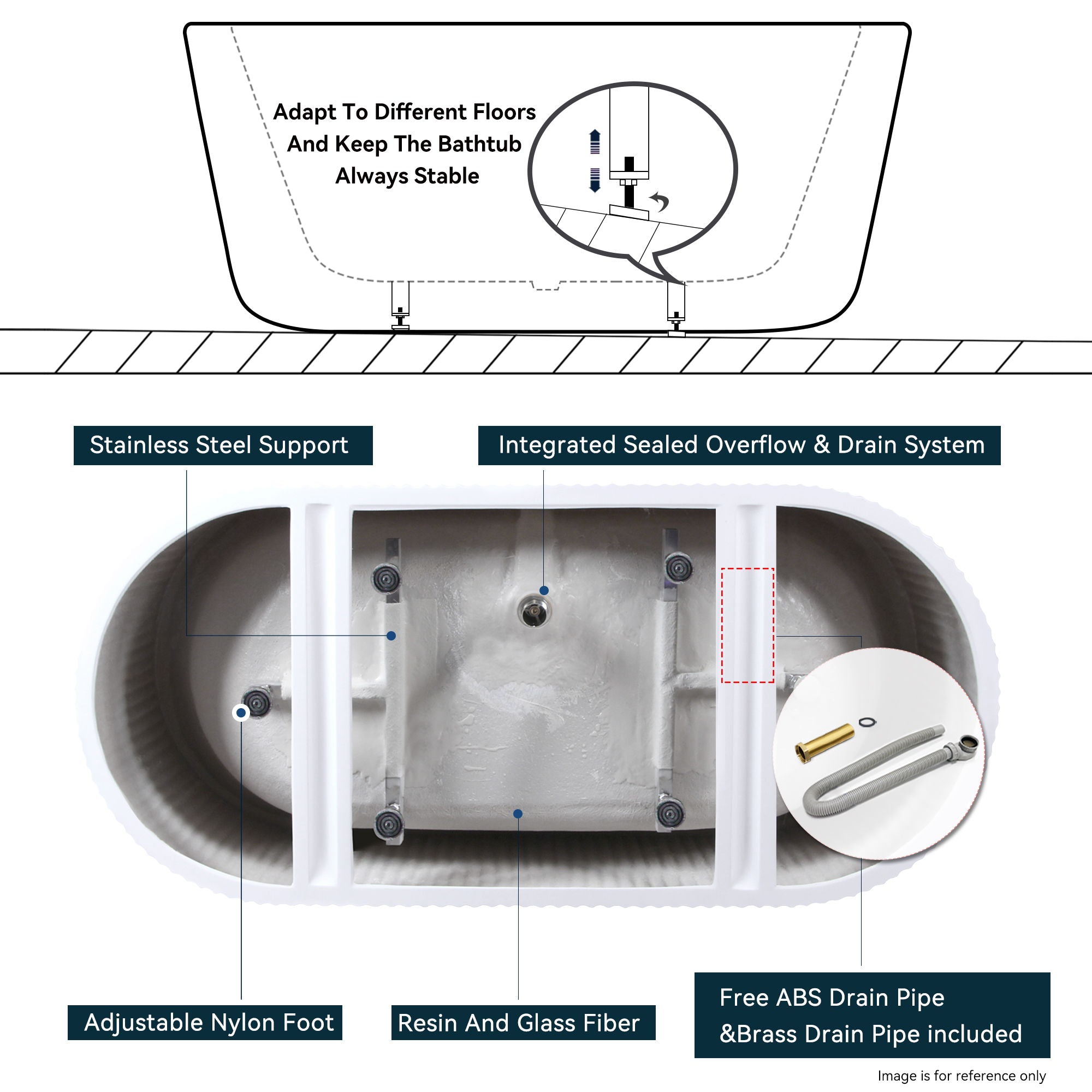 Adapt To Different Floors And Keep The Bathtub Always Stable

Stainless Steel Support

Integrated Sealed Overflow & Drain System

Adjustable Nylon Foot

Resin And Glass Fiber

Free ABS Drain Pipe &Brass Drain Pipe included

Image is for reference only