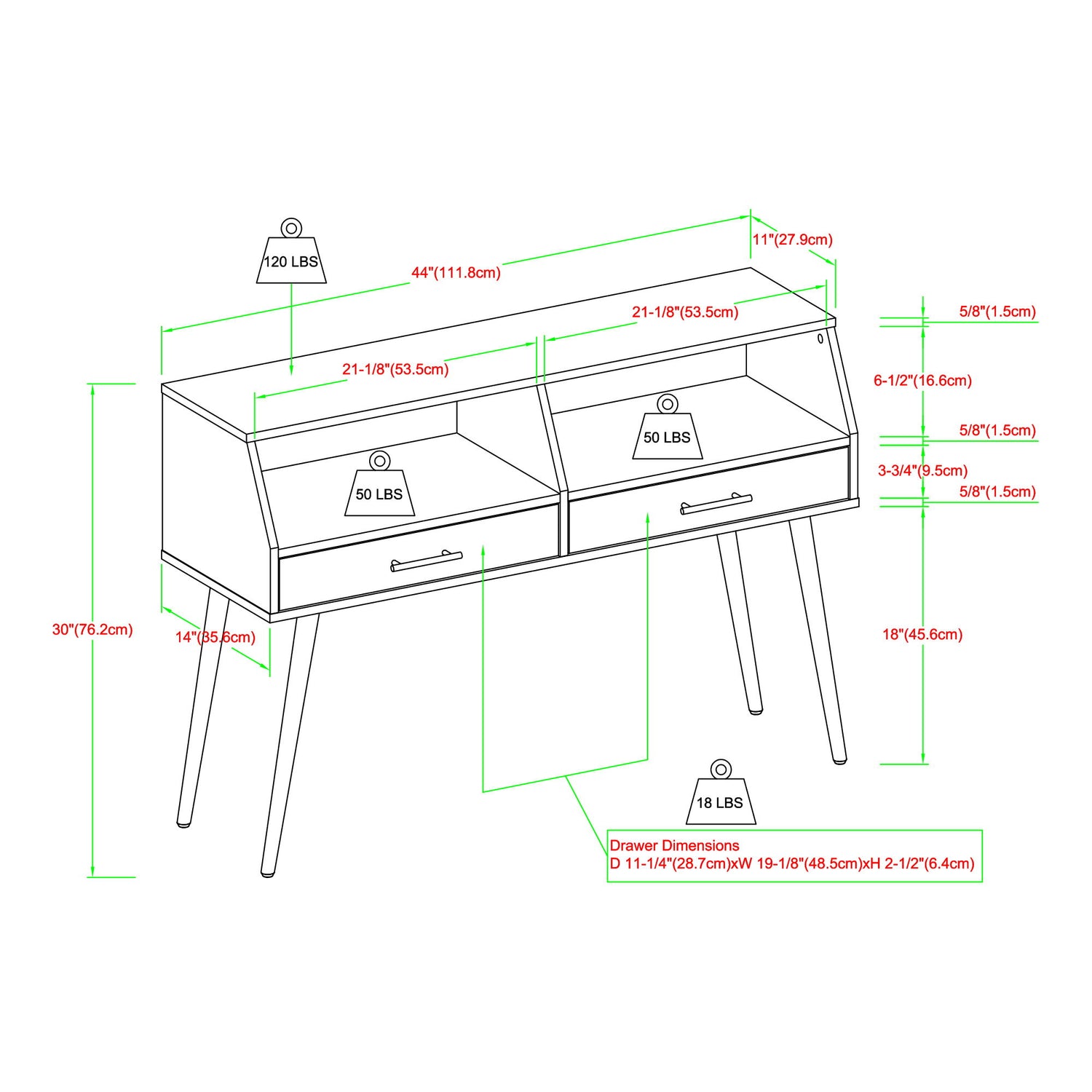 120 LBS

44"(111.8cm)

11"(27.9cm)

21-1/8"(53.5cm)

21-1/8"(53.5cm)

5/8"(1.5cm)

6-1/2"(16.6cm)

5/8"(1.5cm)

3-3/4"(9.5cm)

5/8"(1.5cm)

50 LBS

50 LBS

30"(76.2cm)

14"(35.6cm)

18"(45.6cm)

18 LBS

Drawer Dimensions
D 11-1/4"(28.7cm)xW 19-1/8"(48.5cm)xH 2-1/2"(6.4cm)