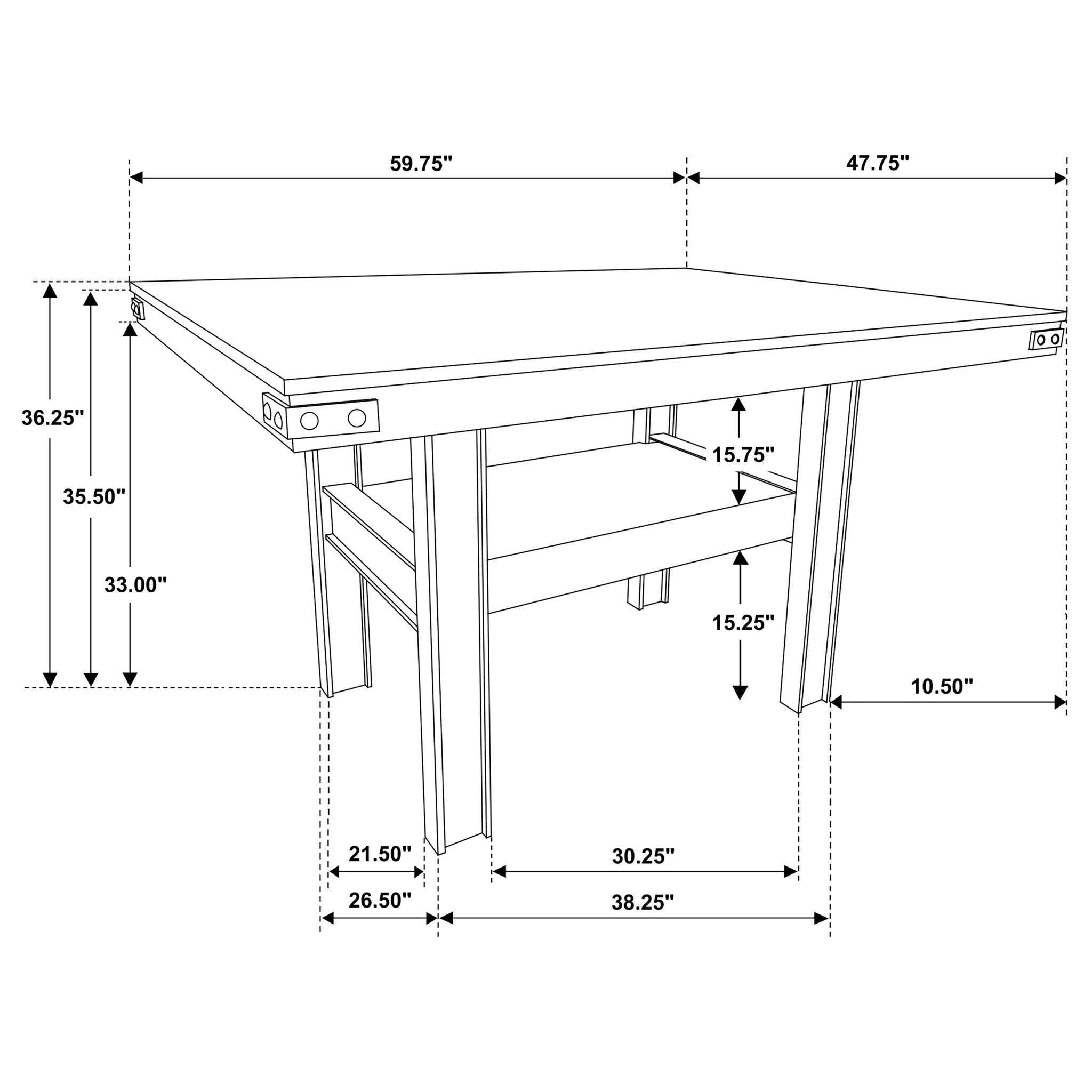 59.75"
47.75"
36.25"
35.50"
33.00"
15.75"
15.25"
10.50"
21.50"
30.25"
26.50"
38.25"