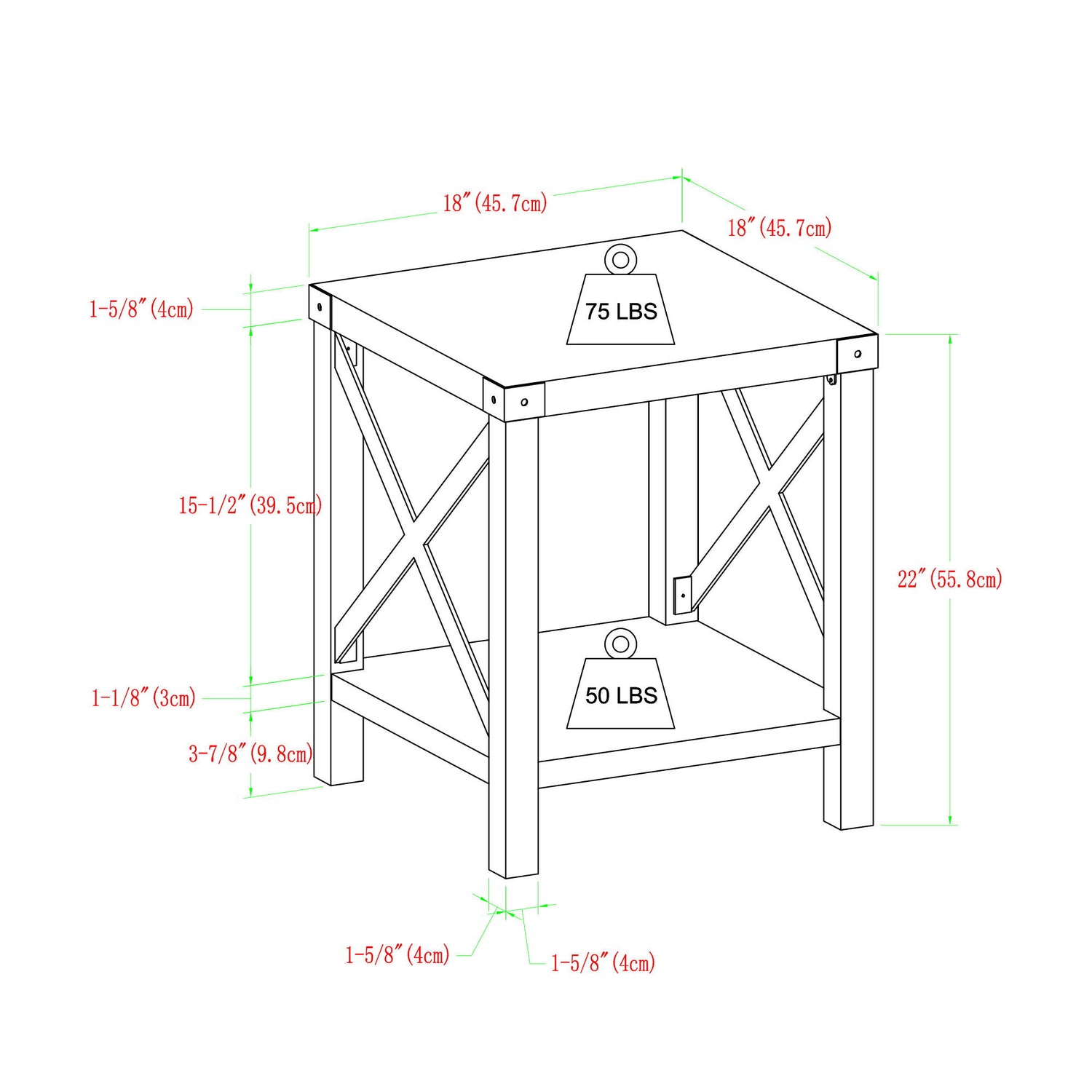 18″(45.7cm)

18″(45.7cm)

1-5/8″(4cm)

75 LBS

15-1/2″(39.5cm)

22″(55.8cm)

1-1/8″(3cm)

50 LBS

3-7/8″(9.8cm)

1-5/8″(4cm)

1-5/8″(4cm)