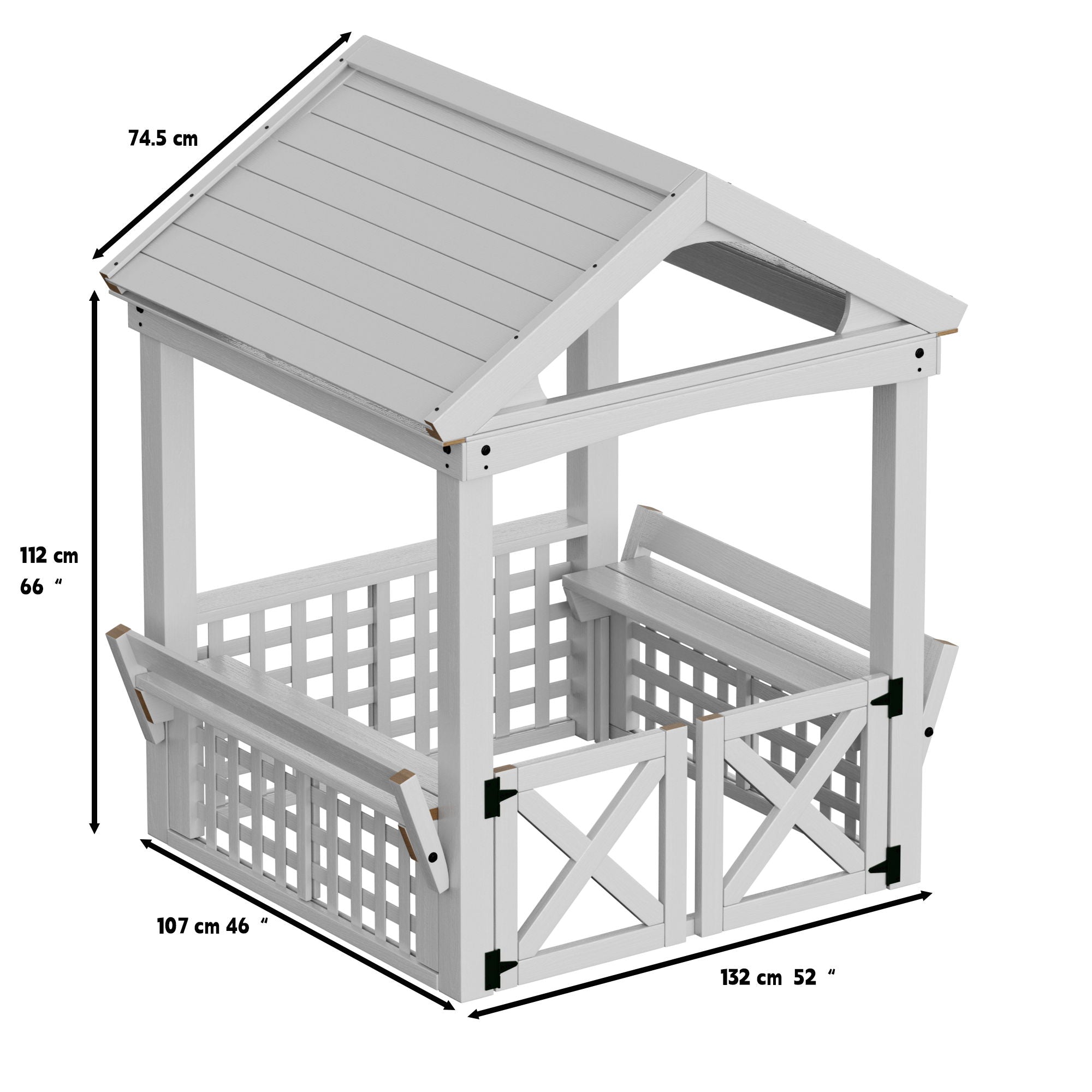 74.5 cm

112 cm
66 “

107 cm 46 “

132 cm 52 “