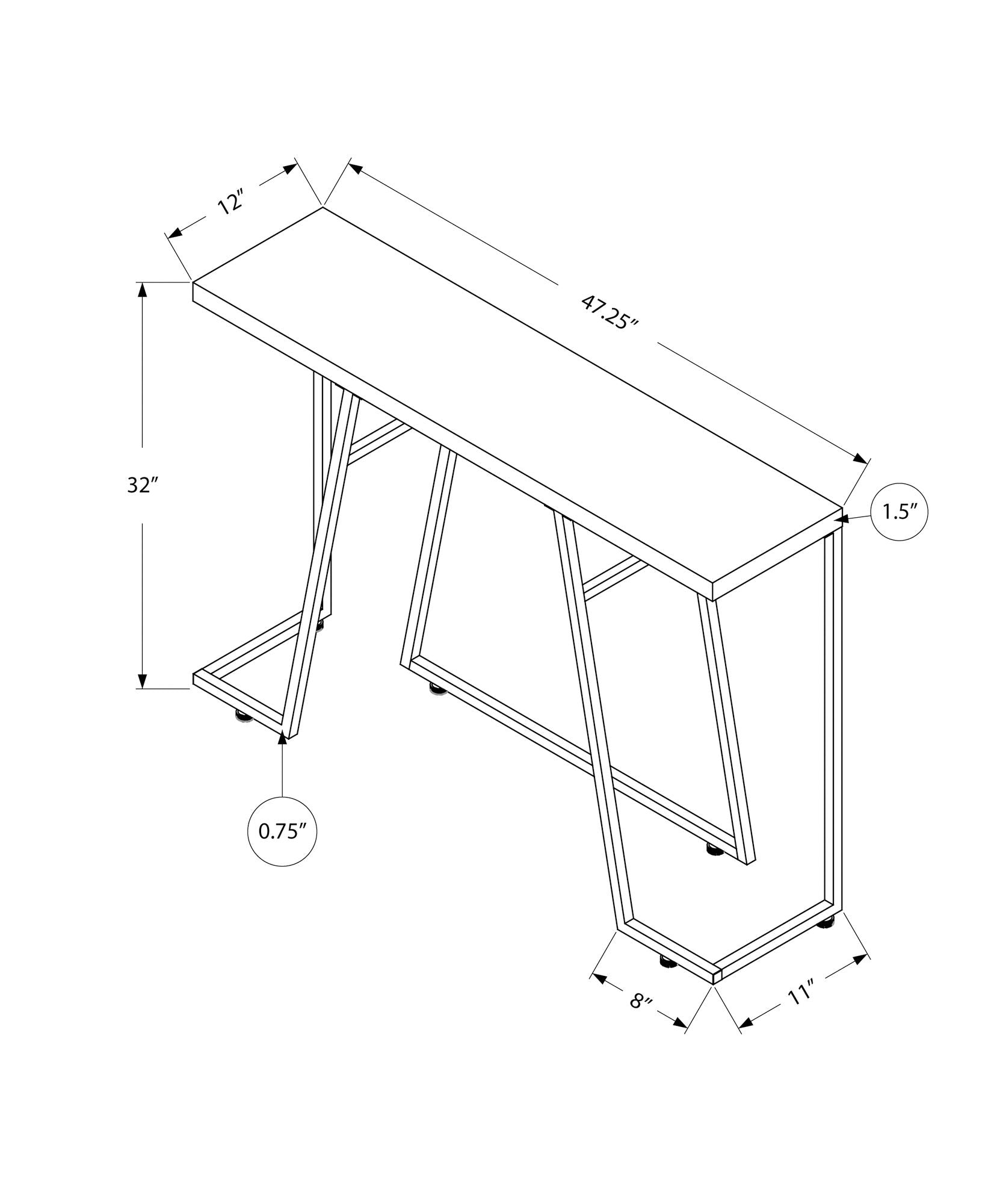 12″

47.25″

32″

1.5″

0.75″

8″

11″