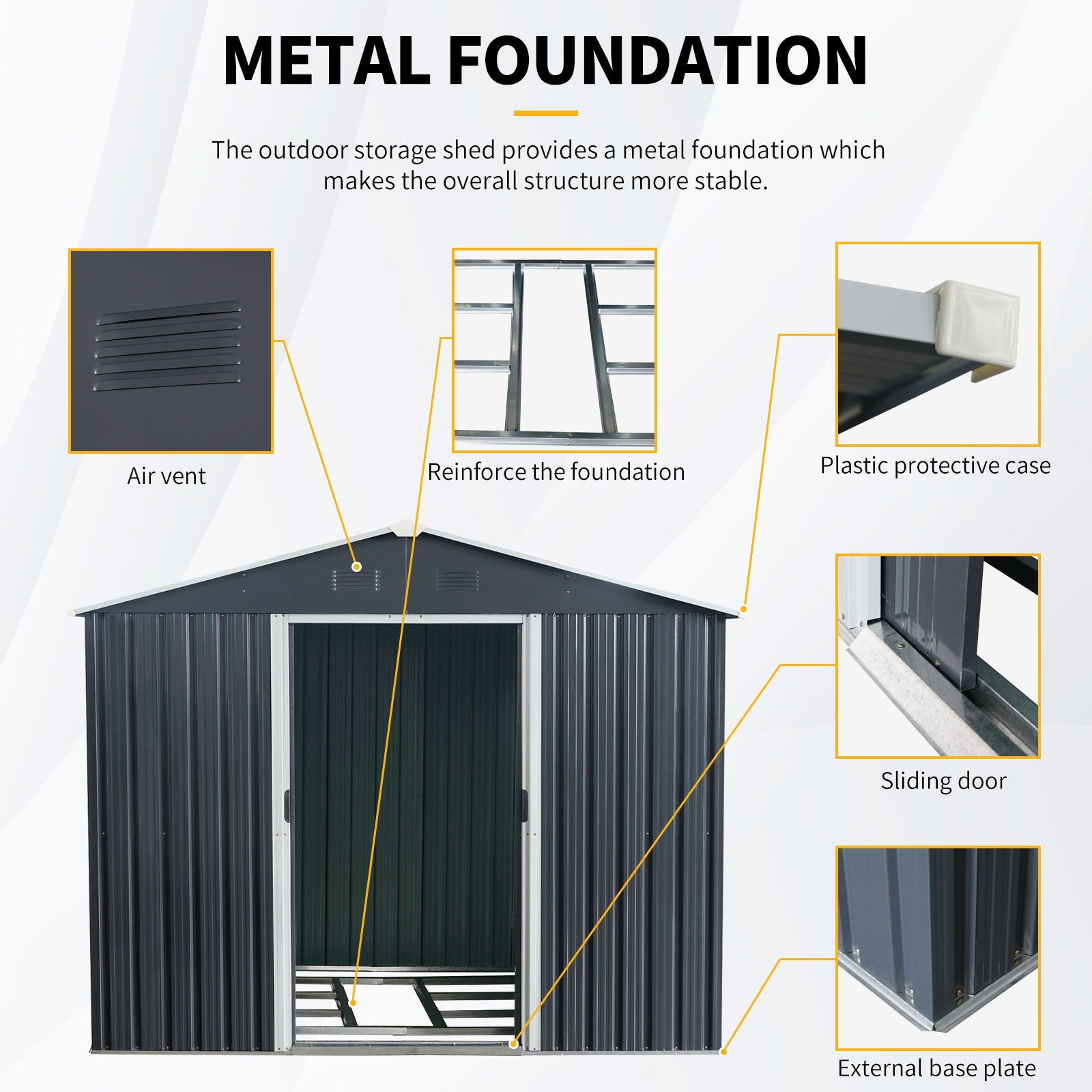 METAL FOUNDATION

The outdoor storage shed provides a metal foundation which makes the overall structure more stable.

Air vent

Reinforce the foundation

Plastic protective case

Sliding door

External base plate