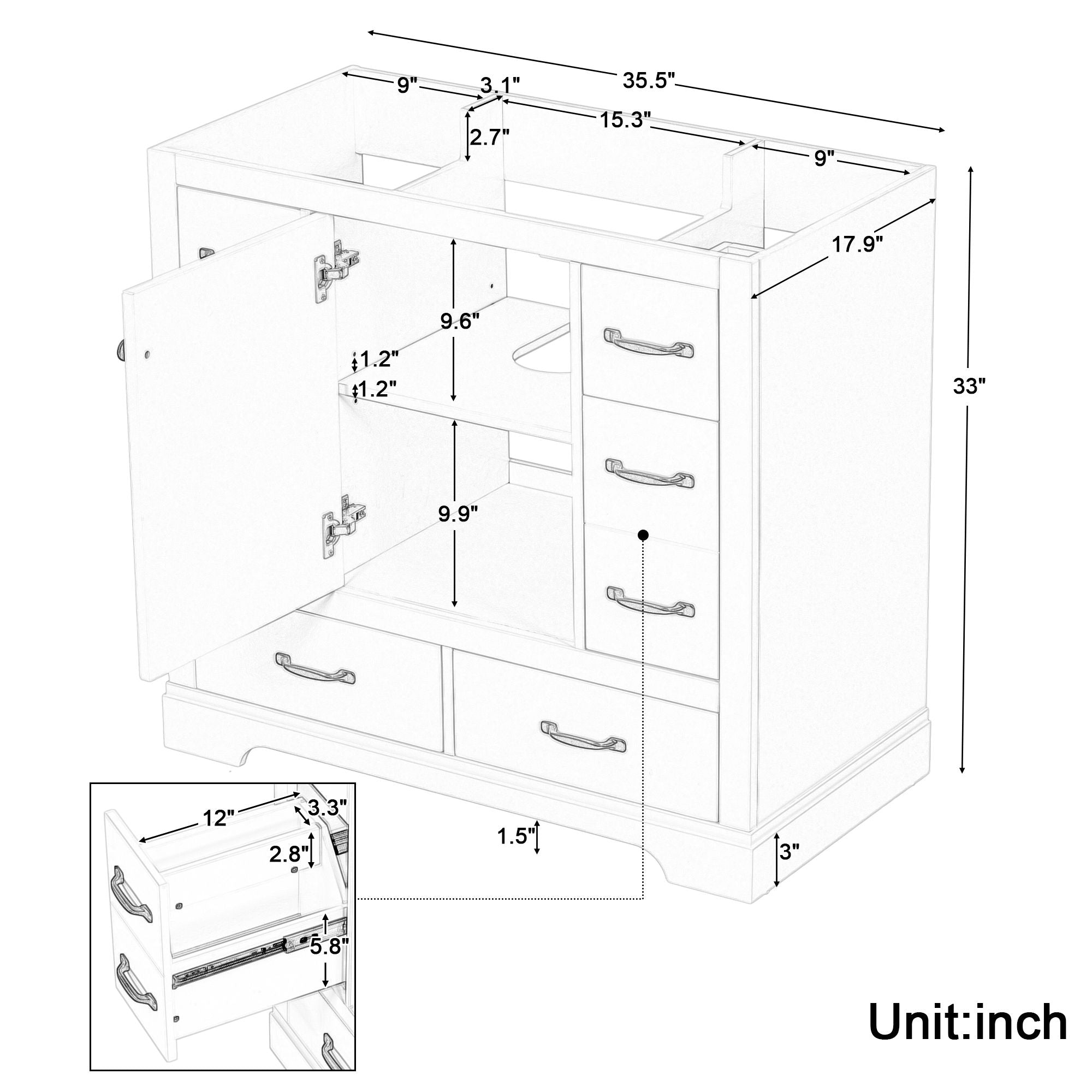 35.5"
9"
3.1"
15.3"
2.7"
9"
17.9"
33"
9.6"
1.2"
1.2"
9.9"
1.5"
3"
12"
3.3"
2.8"
5.8"
Unit:inch