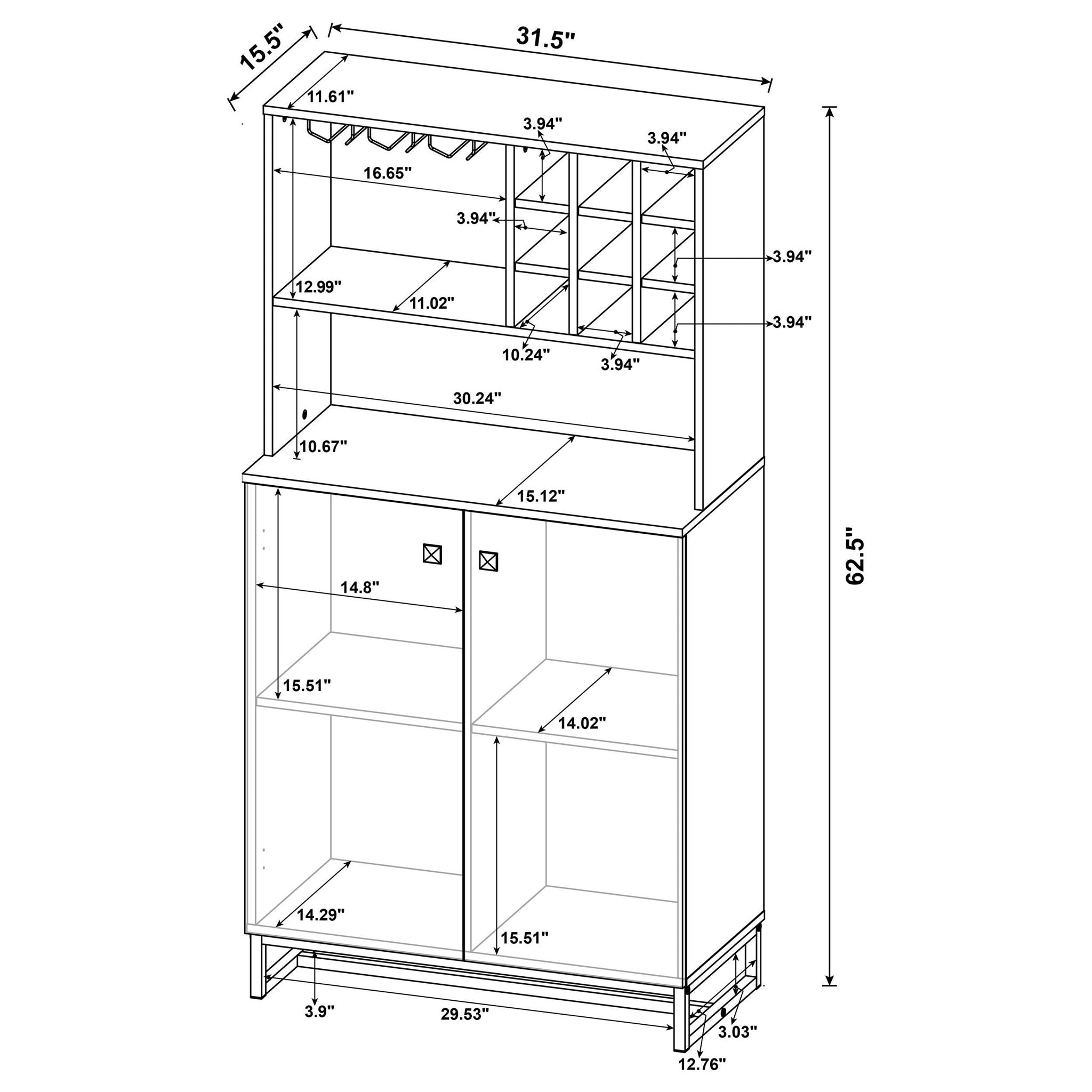 15.5"
31.5"
11.61"
3.94"
3.94"
16.65"
3.94"
3.94"
12.99"
11.02"
3.94"
10.24"
3.94"
30.24"
10.67"
15.12"
62.5"
14.8"
15.51"
14.02"
14.29"
15.51"
3.9"
29.53"
3.03"
12.76"