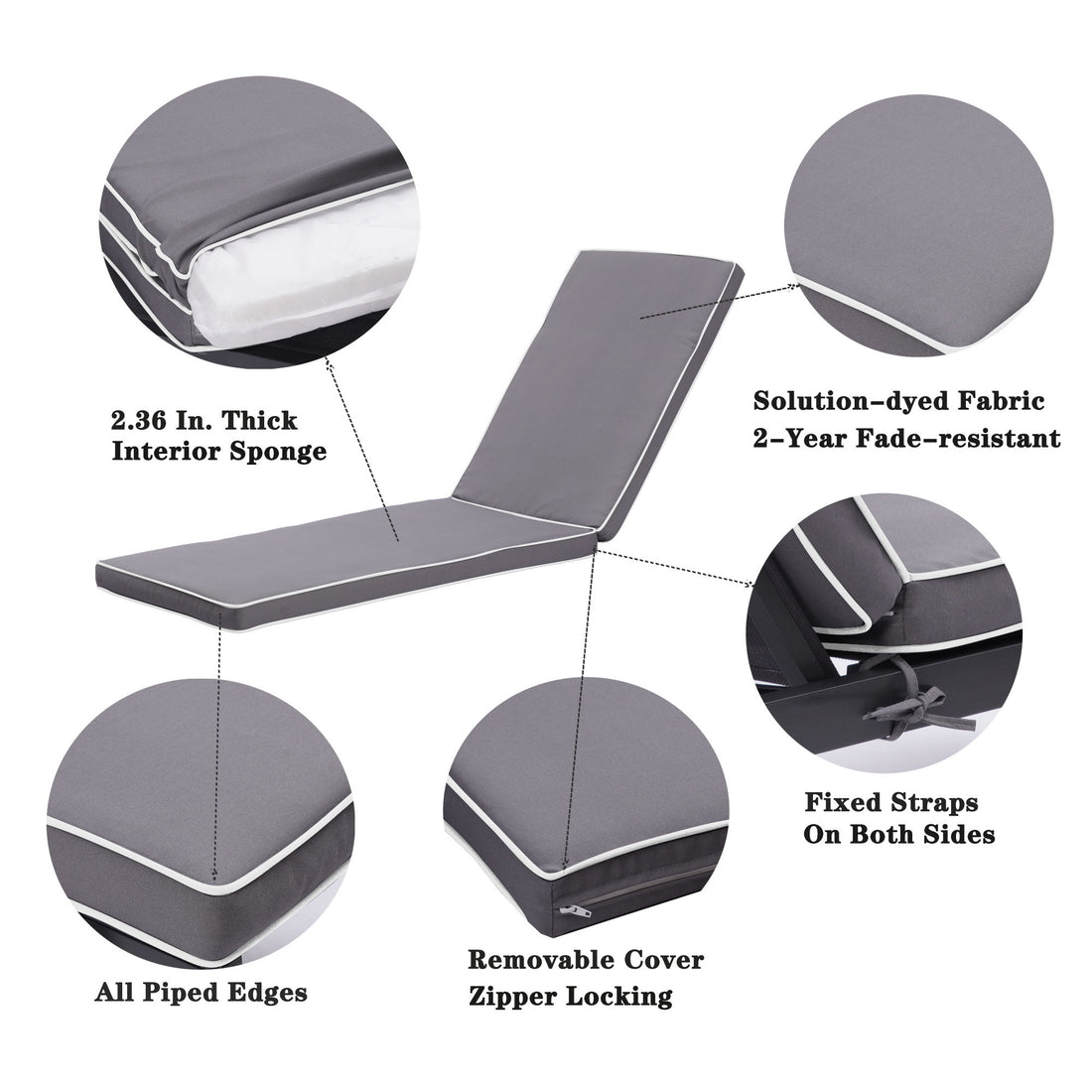 2.36 In. Thick
Interior Sponge

Solution-dyed Fabric
2-Year Fade-resistant

Fixed Straps
On Both Sides

All Piped Edges

Removable Cover
Zipper Locking