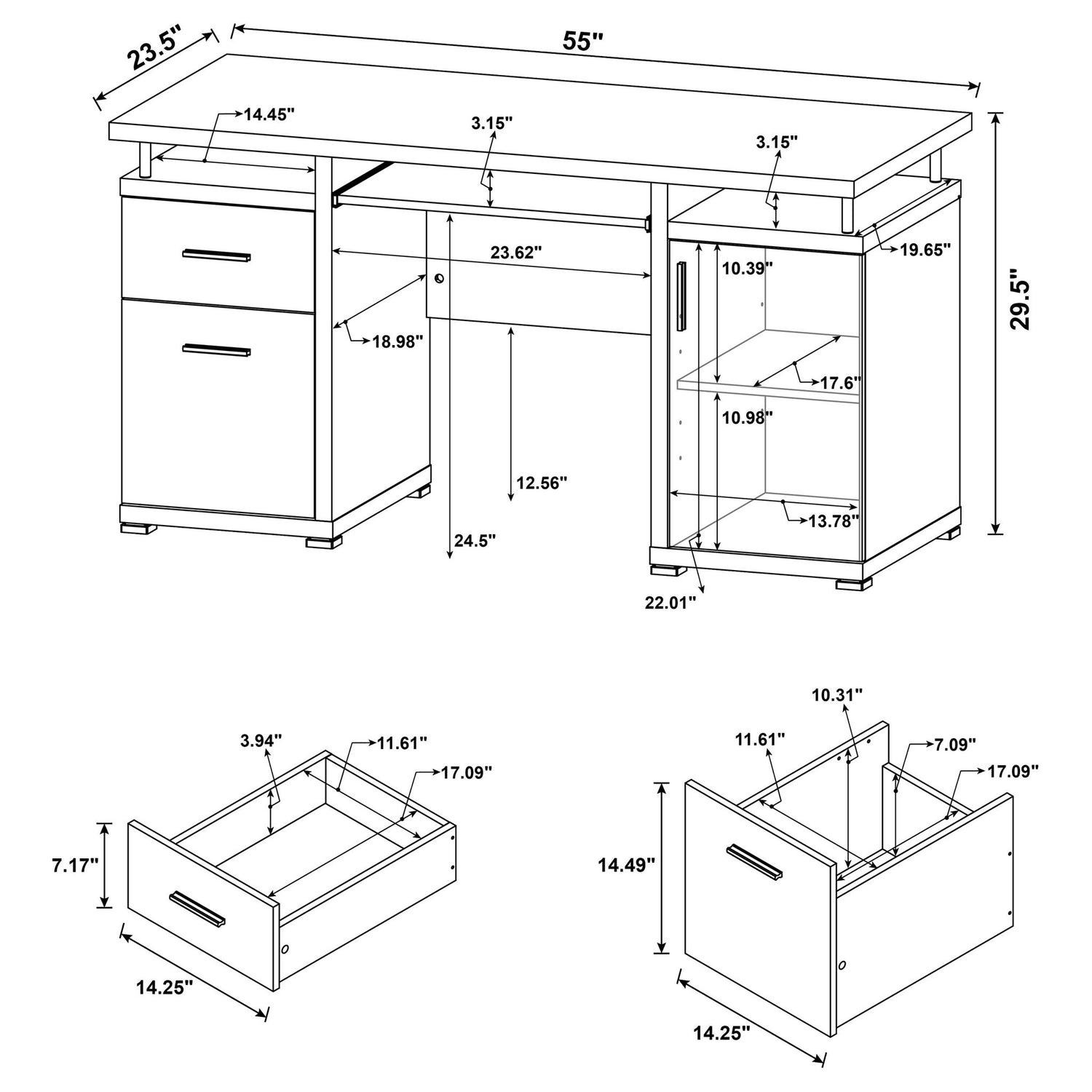 23.5"
55"
14.45"
3.15"
3.15"
19.65"
29.5"
23.62"
10.39"
18.98"
17.6"
10.98"
12.56"
13.78"
24.5"
22.01"

3.94"
11.61"
17.09"
7.17"
14.25"

10.31"
11.61"
7.09"
17.09"
14.49"
14.25"