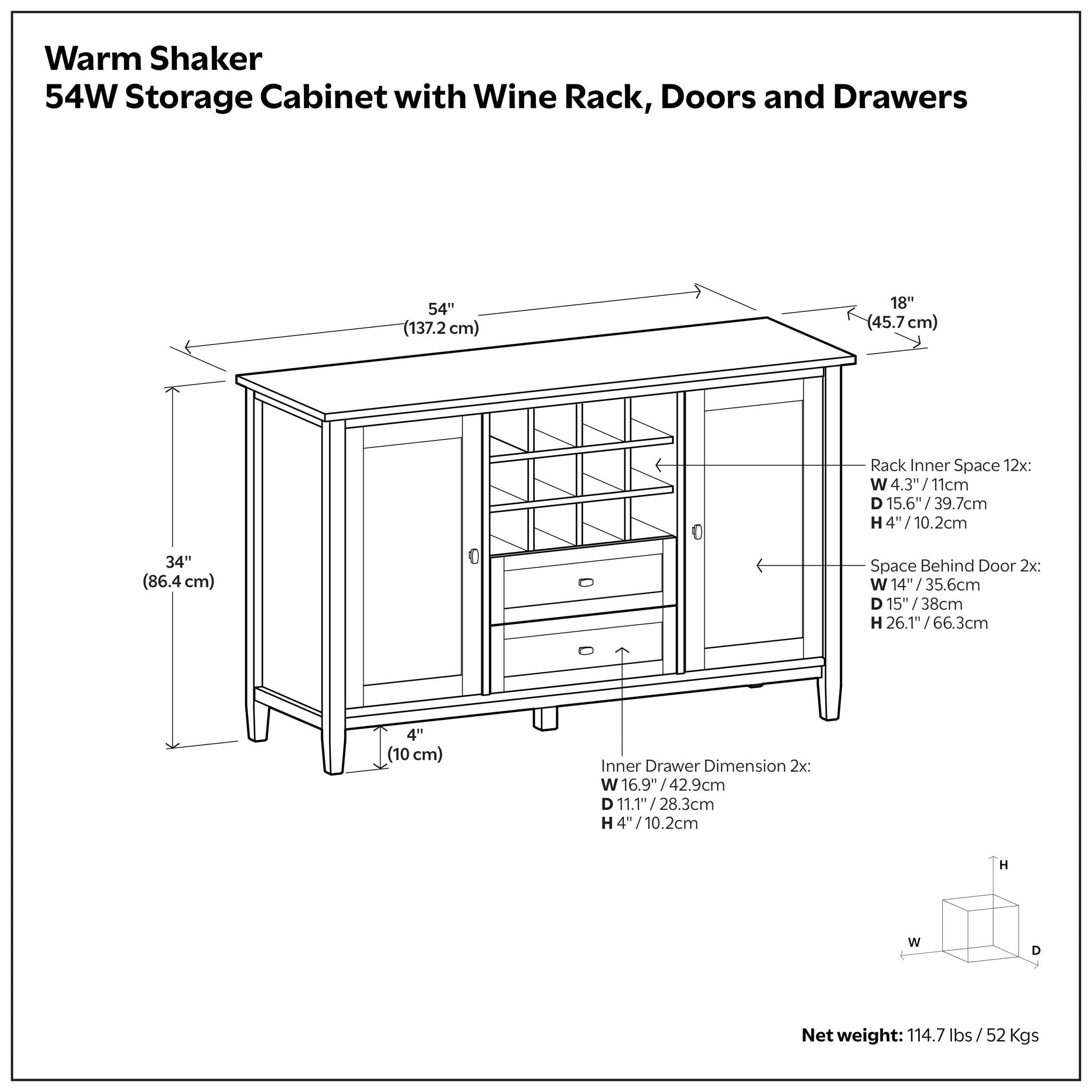 Warm Shaker
54W Storage Cabinet with Wine Rack, Doors and Drawers

54"
(137.2 cm)

18"
(45.7 cm)

34"
(86.4 cm)

4"
(10 cm)

Rack Inner Space 12x:
W 4.3" / 11cm
D 15.6" / 39.7cm
H 4" / 10.2cm

Space Behind Door 2x:
W 14" / 35.6cm
D 15" / 38cm
H 26.1" / 66.3cm

Inner Drawer Dimension 2x:
W 16.9" / 42.9cm
D 11.1" / 28.3cm
H 4" / 10.2cm

H
W
D

Net weight: 114.7 lbs / 52 Kgs