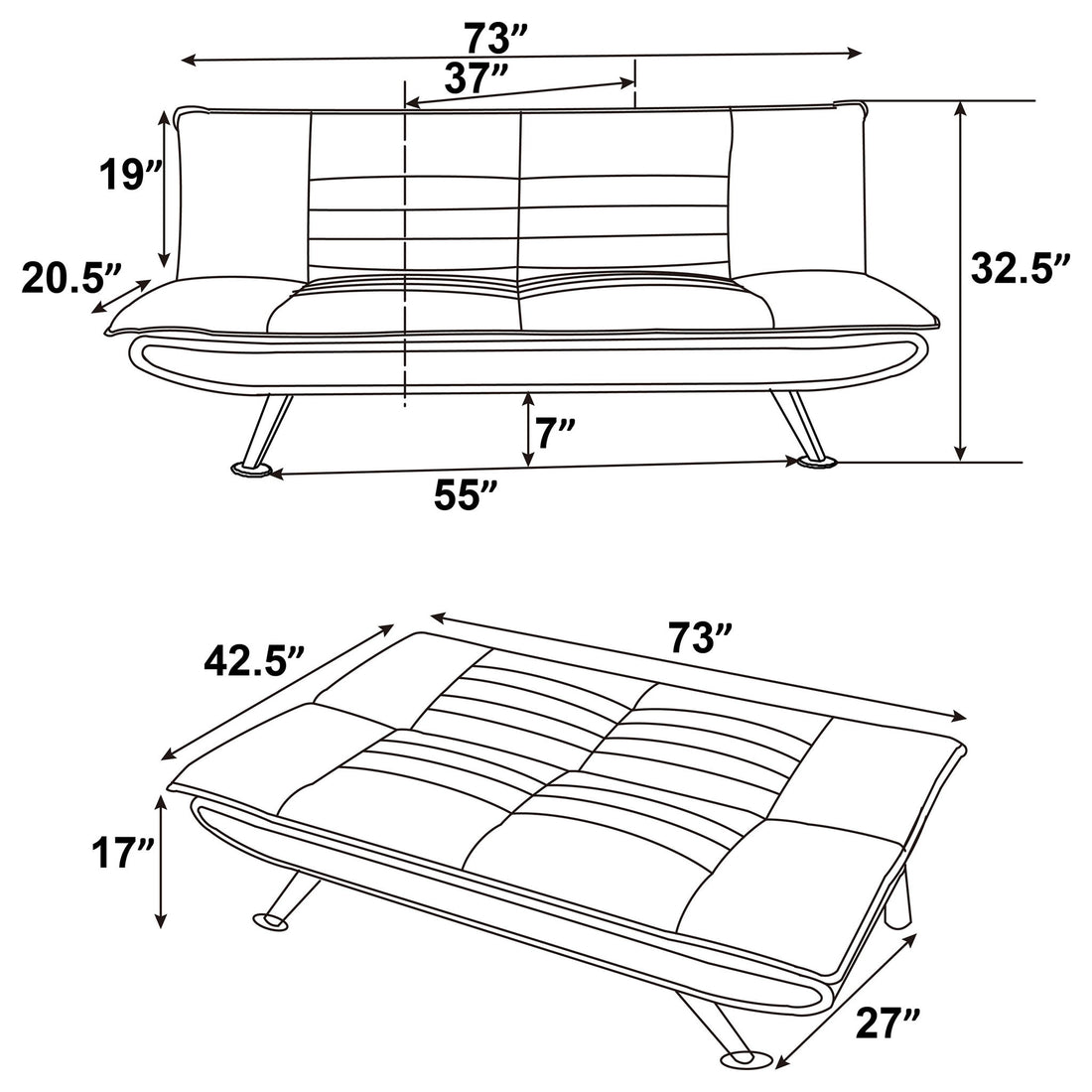 73”
37”
19”
20.5”
32.5”
7”
55”

42.5”
73”
17”
27”