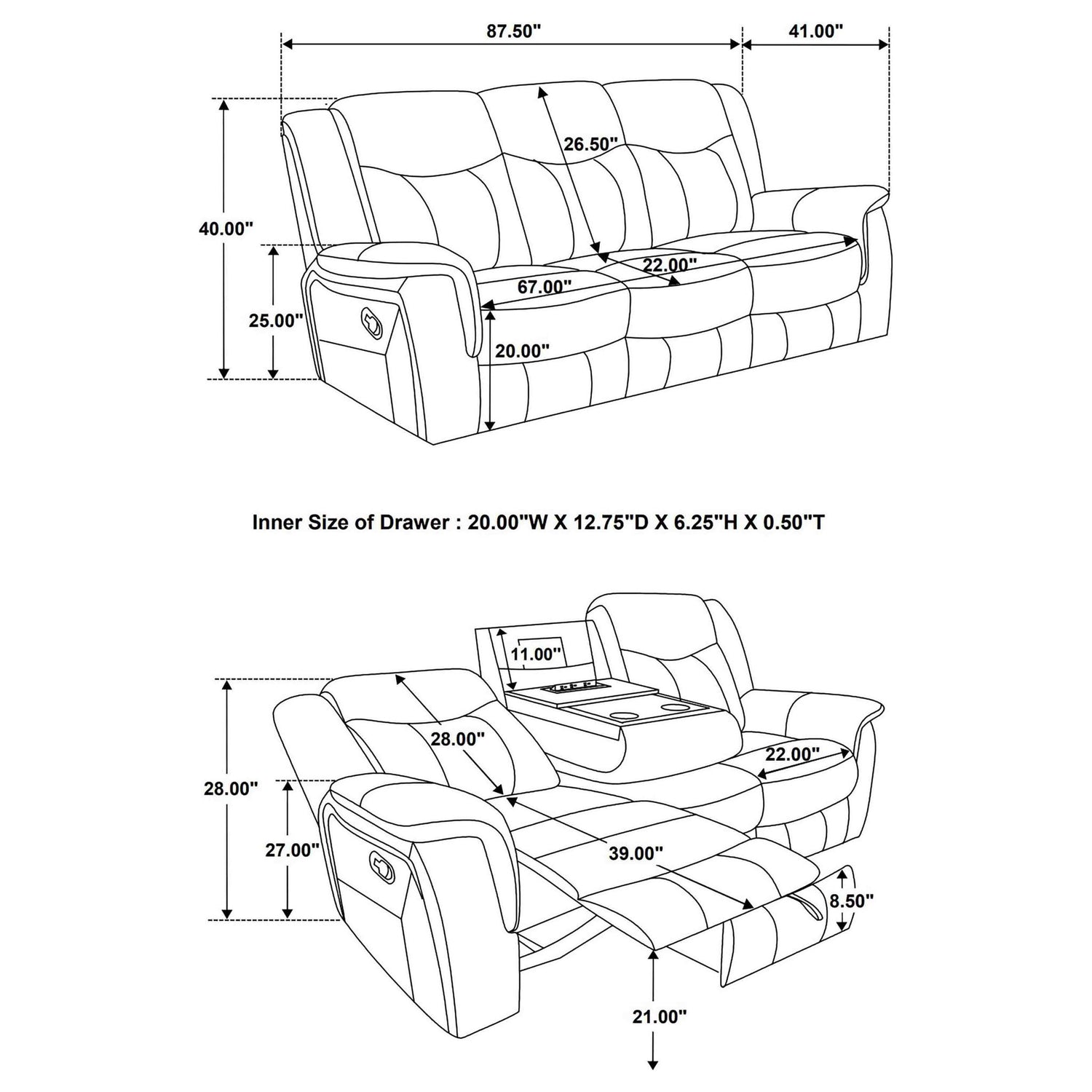 87.50"
41.00"
26.50"
40.00"
22.00"
67.00"
25.00"
20.00"

Inner Size of Drawer : 20.00"W X 12.75"D X 6.25"H X 0.50"T

11.00"
28.00"
22.00"
28.00"
27.00"
39.00"
8.50"
21.00"