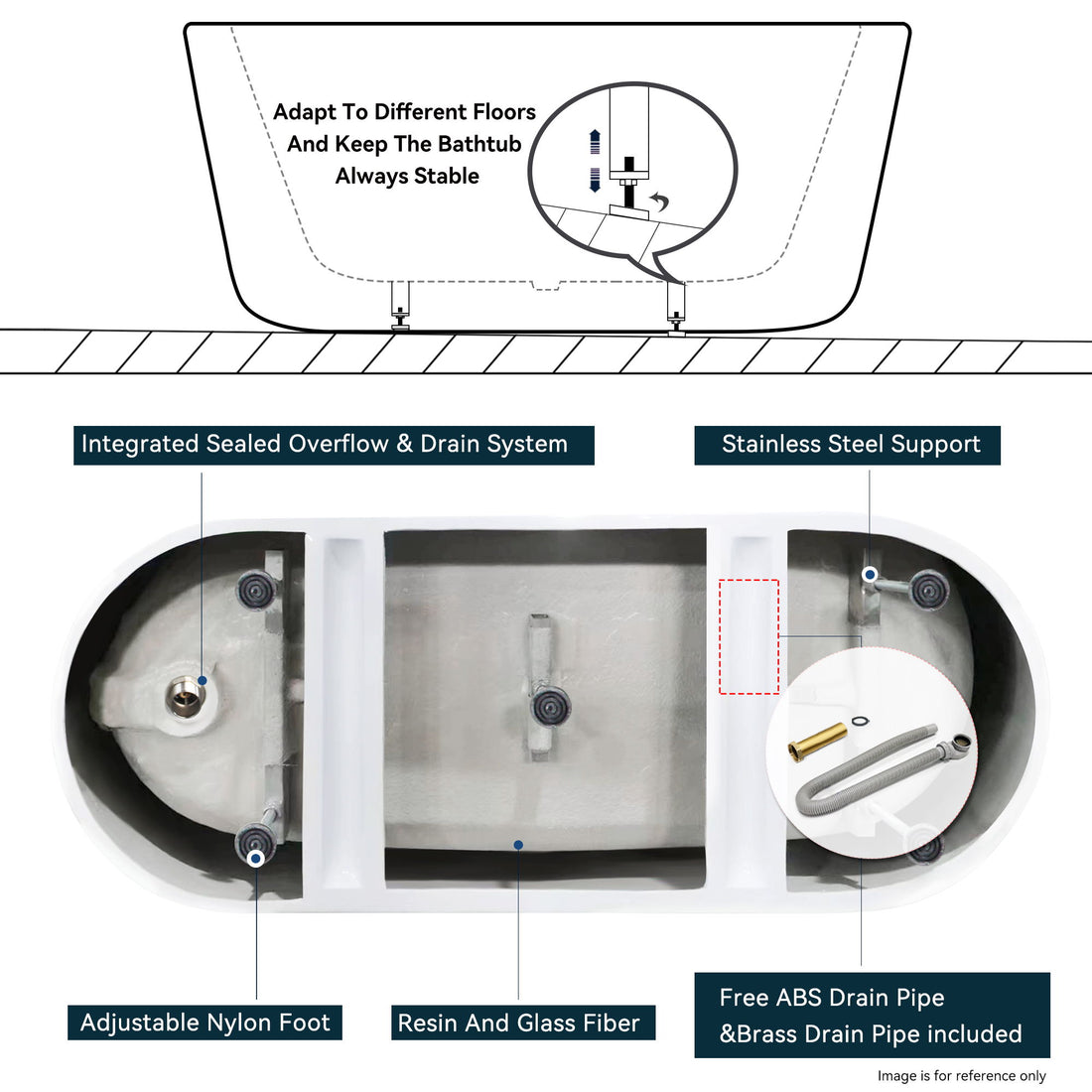 Adapt To Different Floors
And Keep The Bathtub
Always Stable

Integrated Sealed Overflow & Drain System

Stainless Steel Support

Adjustable Nylon Foot

Resin And Glass Fiber

Free ABS Drain Pipe
&Brass Drain Pipe included

Image is for reference only