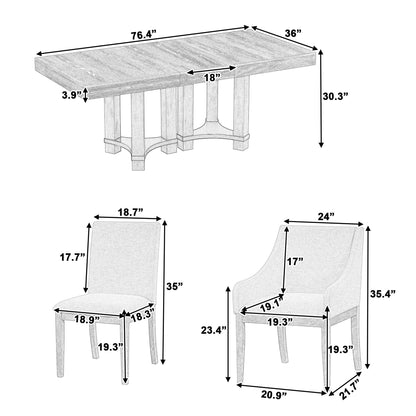 76.4”
36”
18”
3.9”
30.3”

18.7”
17.7”
35”
18.9”
18.3”
19.3”

24”
17”
35.4”
19.1”
19.3”
23.4”
19.3”
20.9”
21.7”