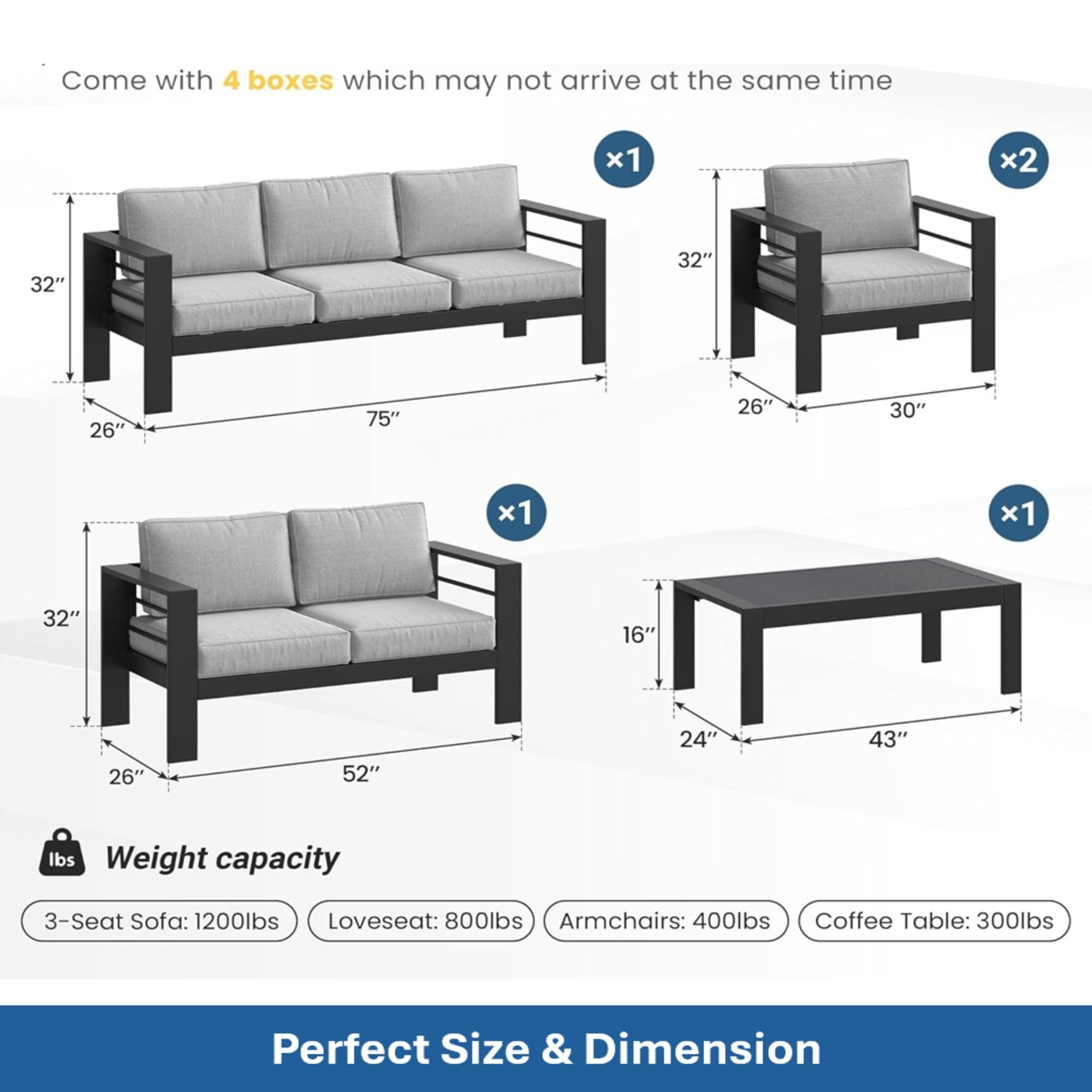 Come with 4 boxes which may not arrive at the same time

×1

32″

26″

75″

×2

32″

26″

30″

×1

32″

26″

52″

×1

16″

24″

43″

lbs

Weight capacity

3-Seat Sofa: 1200lbs

Loveseat: 800lbs

Armchairs: 400lbs

Coffee Table: 300lbs

Perfect Size & Dimension