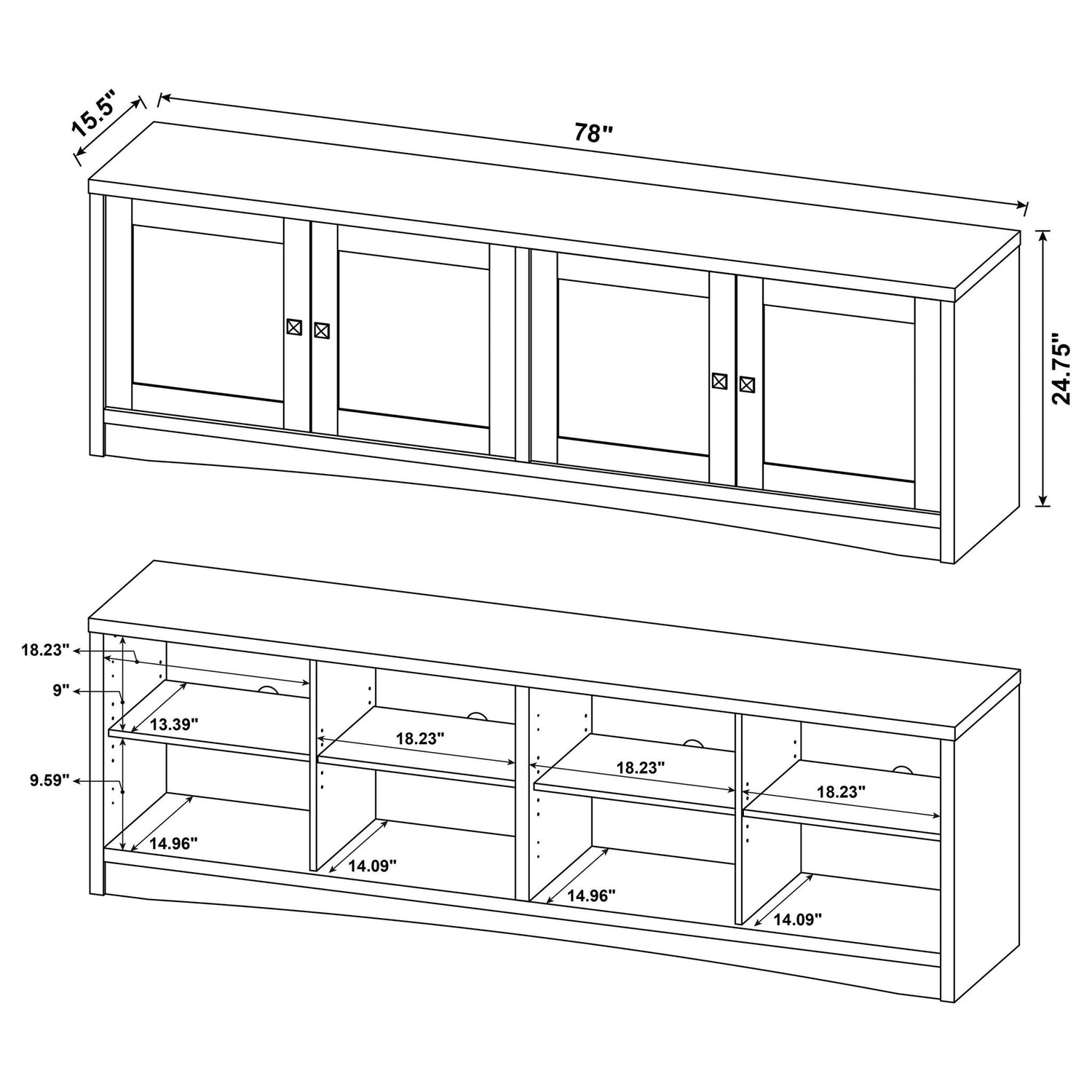 15.5"
78"
24.75"
18.23"
9"
13.39"
18.23"
18.23"
18.23"
9.59"
14.96"
14.09"
14.96"
14.09"