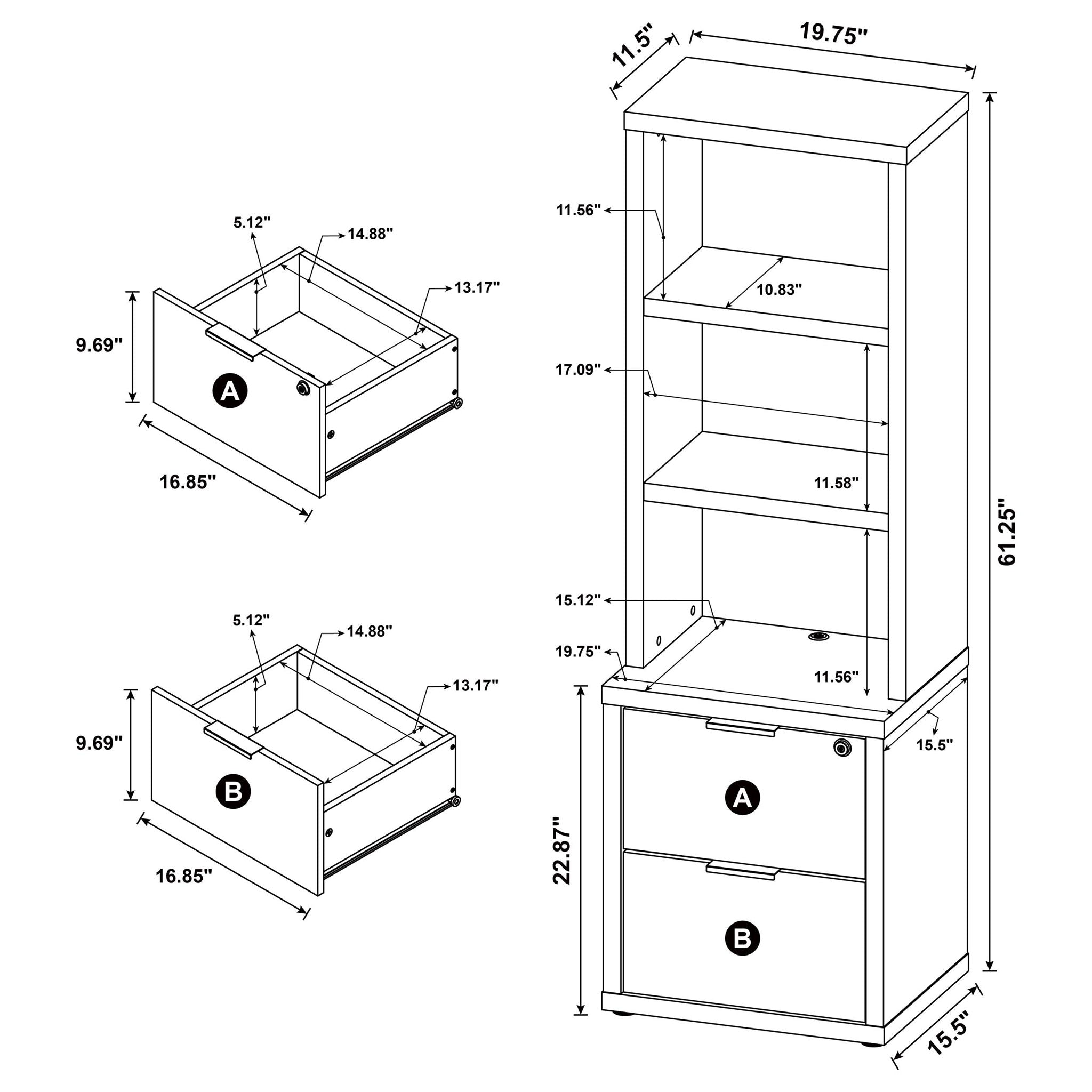 5.12"
14.88"
13.17"
9.69"
A
16.85"

5.12"
14.88"
13.17"
9.69"
B
16.85"

11.5"
19.75"
11.56"
10.83"
17.09"
11.58"
61.25"
15.12"
19.75"
11.56"
15.5"
A
22.87"
B
15.5"