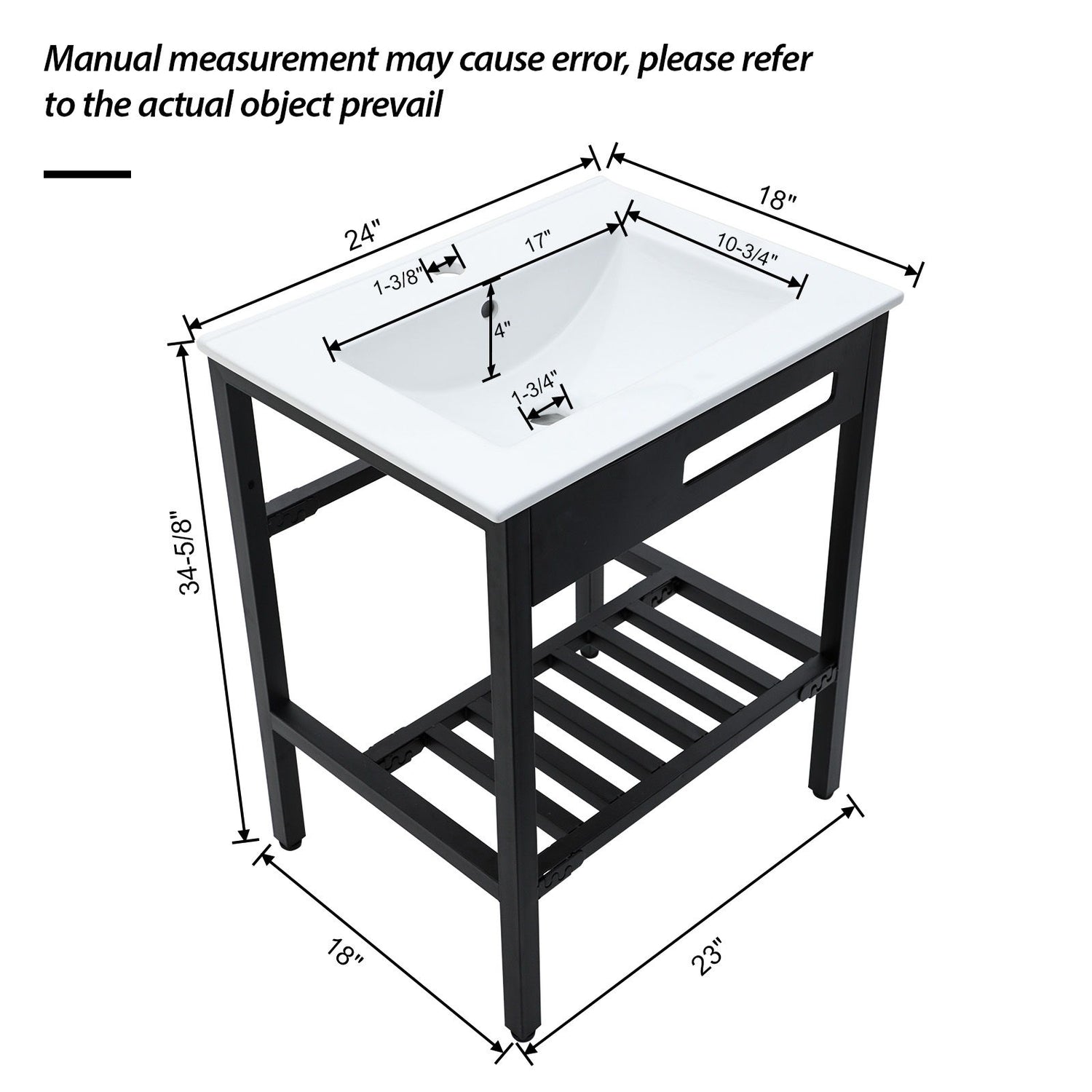 Manual measurement may cause error, please refer to the actual object prevail

24"

18"

17"

10-3/4"

1-3/8"

4"

1-3/4"

34-5/8"

18"

23"