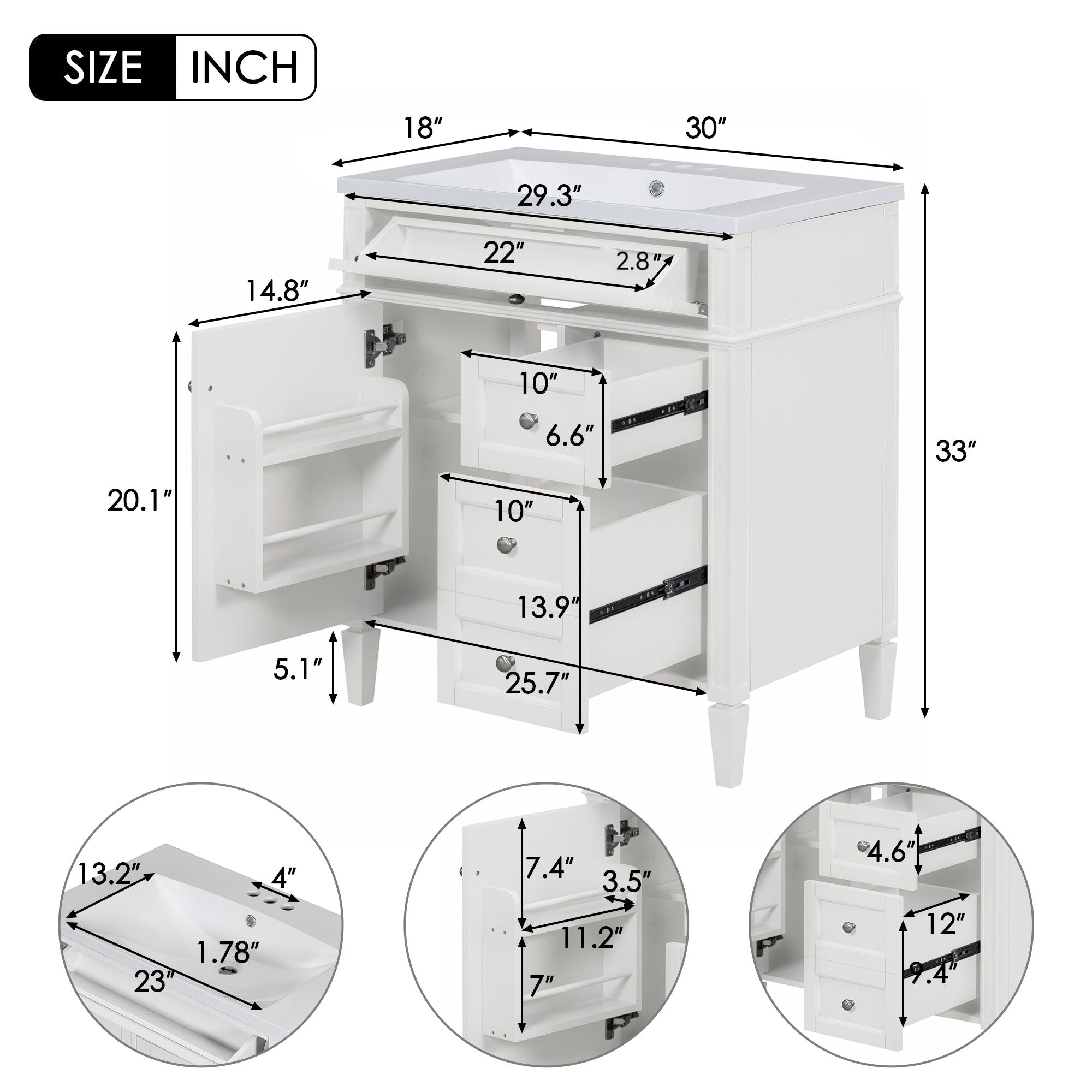 SIZE INCH

18″
30″
29.3″
22″
2.8″
14.8″
10″
6.6″
33″
20.1″
10″
13.9″
5.1″
25.7″

13.2″
4″
1.78″
23″

7.4″
3.5″
11.2″
7″

4.6″
12″
9.4″