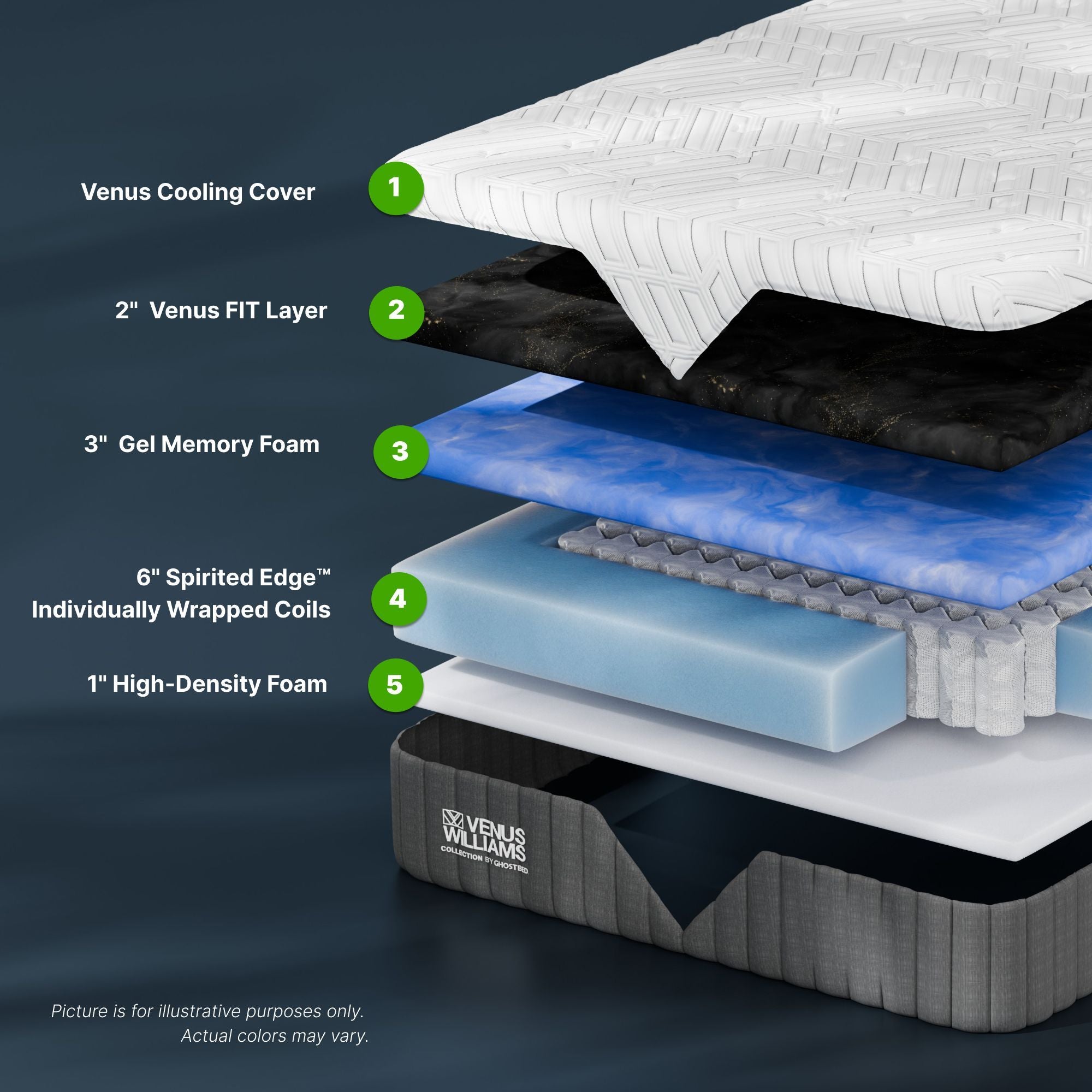 Venus Cooling Cover 1

2" Venus FIT Layer 2

3" Gel Memory Foam 3

6" Spirited Edge™ Individually Wrapped Coils 4

1" High-Density Foam 5

VENUS WILLIAMS COLLECTION BY GHOSTBED

Picture is for illustrative purposes only. Actual colors may vary.