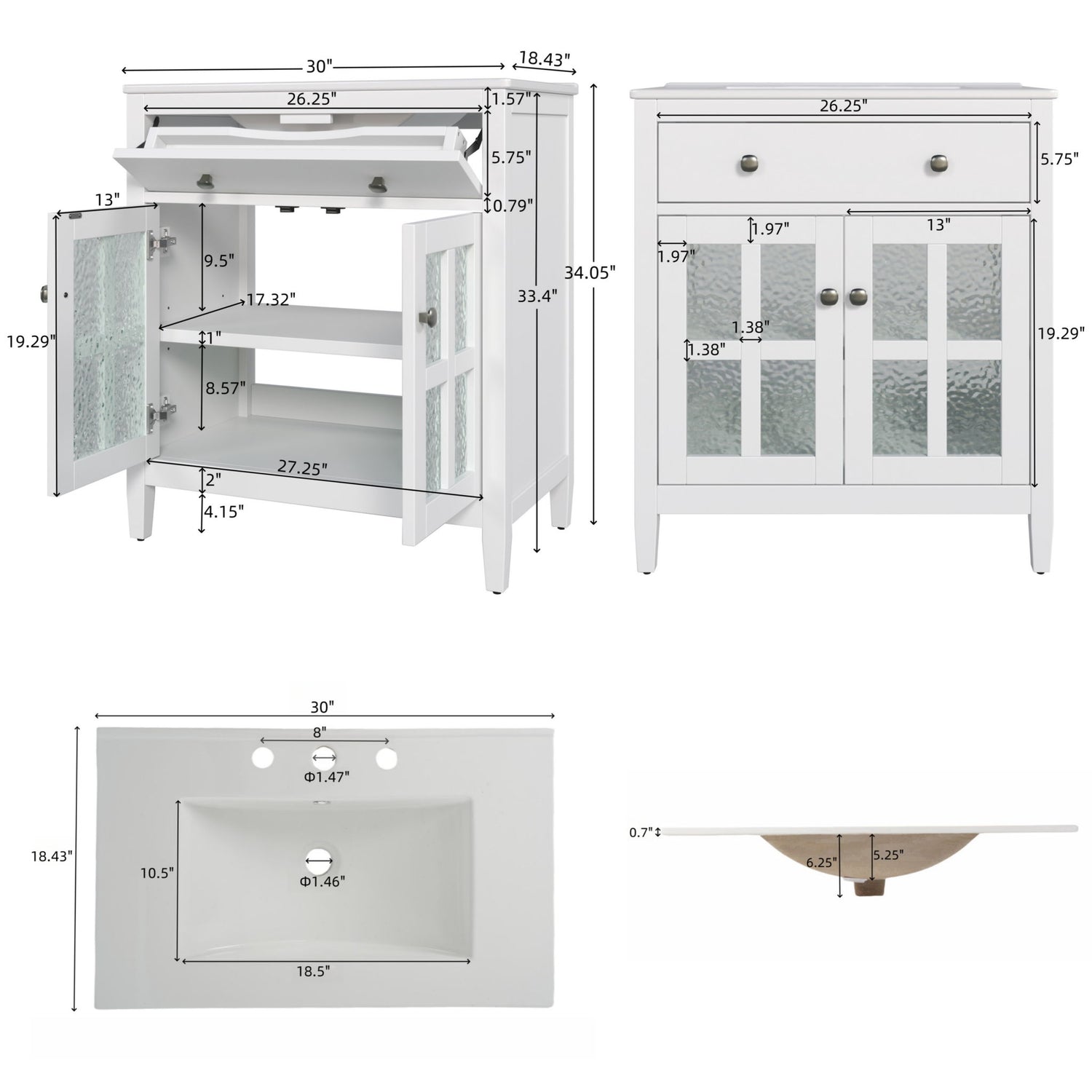 30"
18.43"
26.25"
1.57"
5.75"
0.79"
13"
9.5"
17.32"
19.29"
1"
8.57"
27.25"
2"
4.15"
33.4"
34.05"

26.25"
5.75"
13"
1.97"
1.97"
1.38"
1.38"
19.29"

30"
8"
Φ1.47"
18.43"
10.5"
Φ1.46"
18.5"

0.7"
6.25"
5.25"