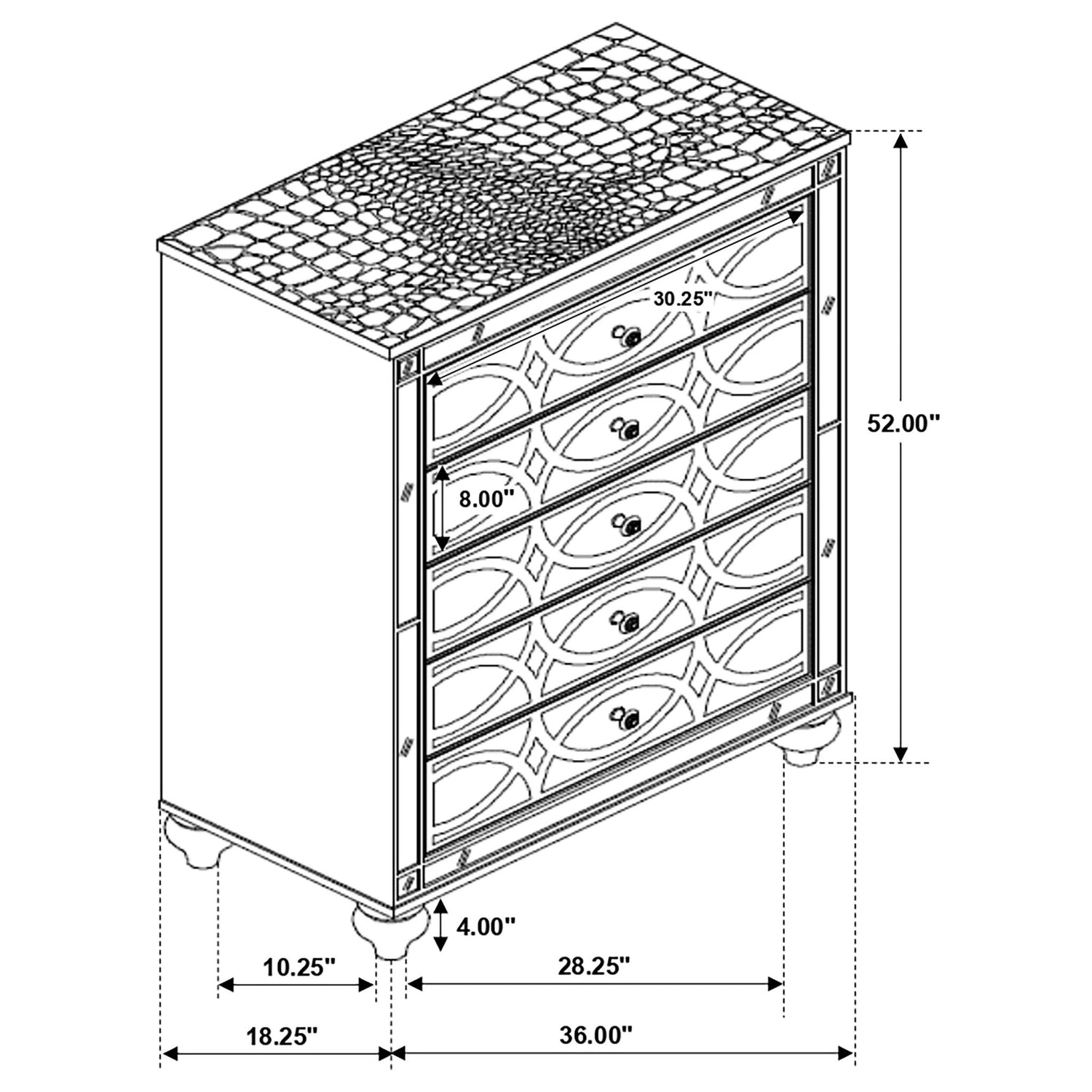 30.25"

52.00"

8.00"

4.00"

10.25"

28.25"

18.25"

36.00"