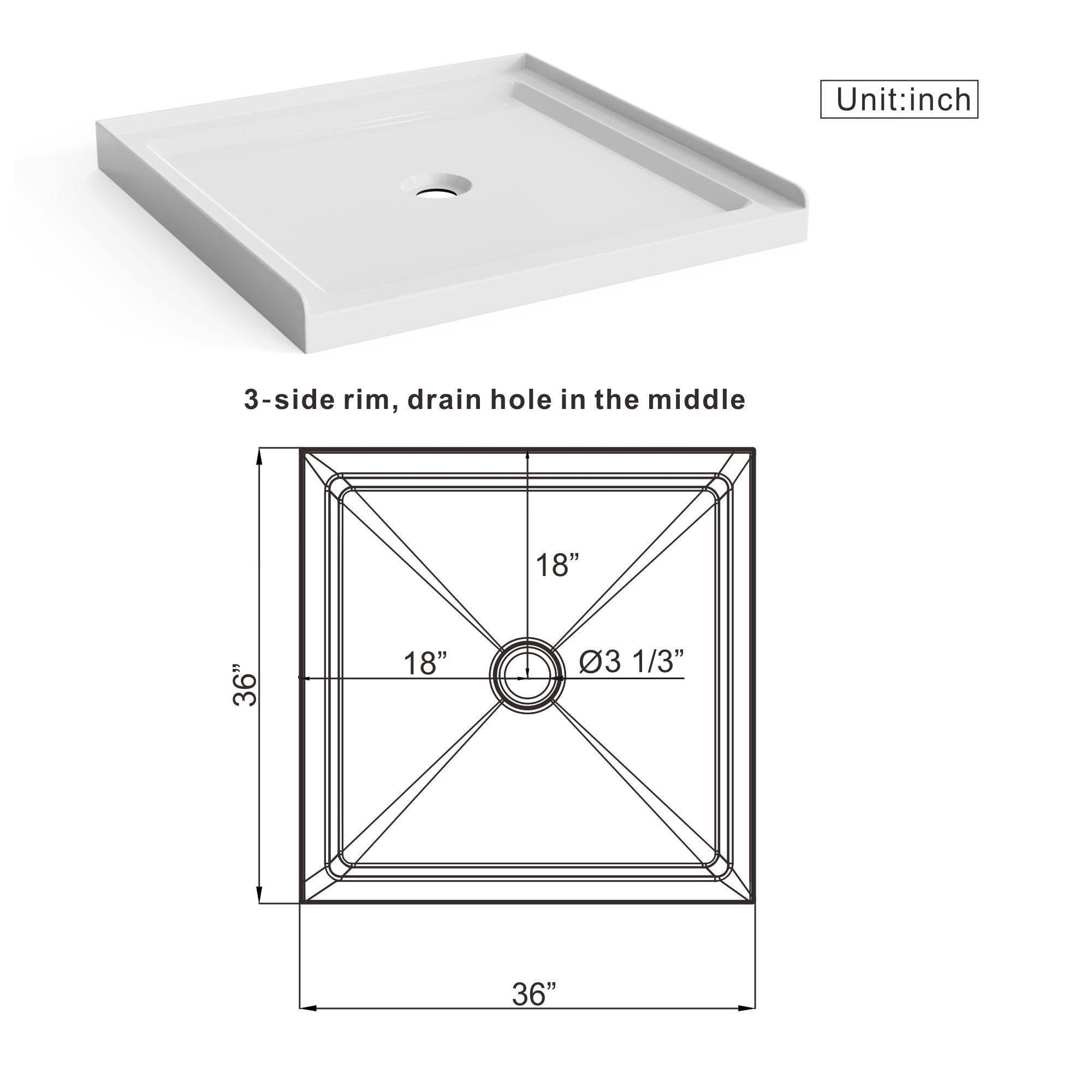 Unit:inch

3-side rim, drain hole in the middle

18”

18”

Ø3 1/3”

36”

36”