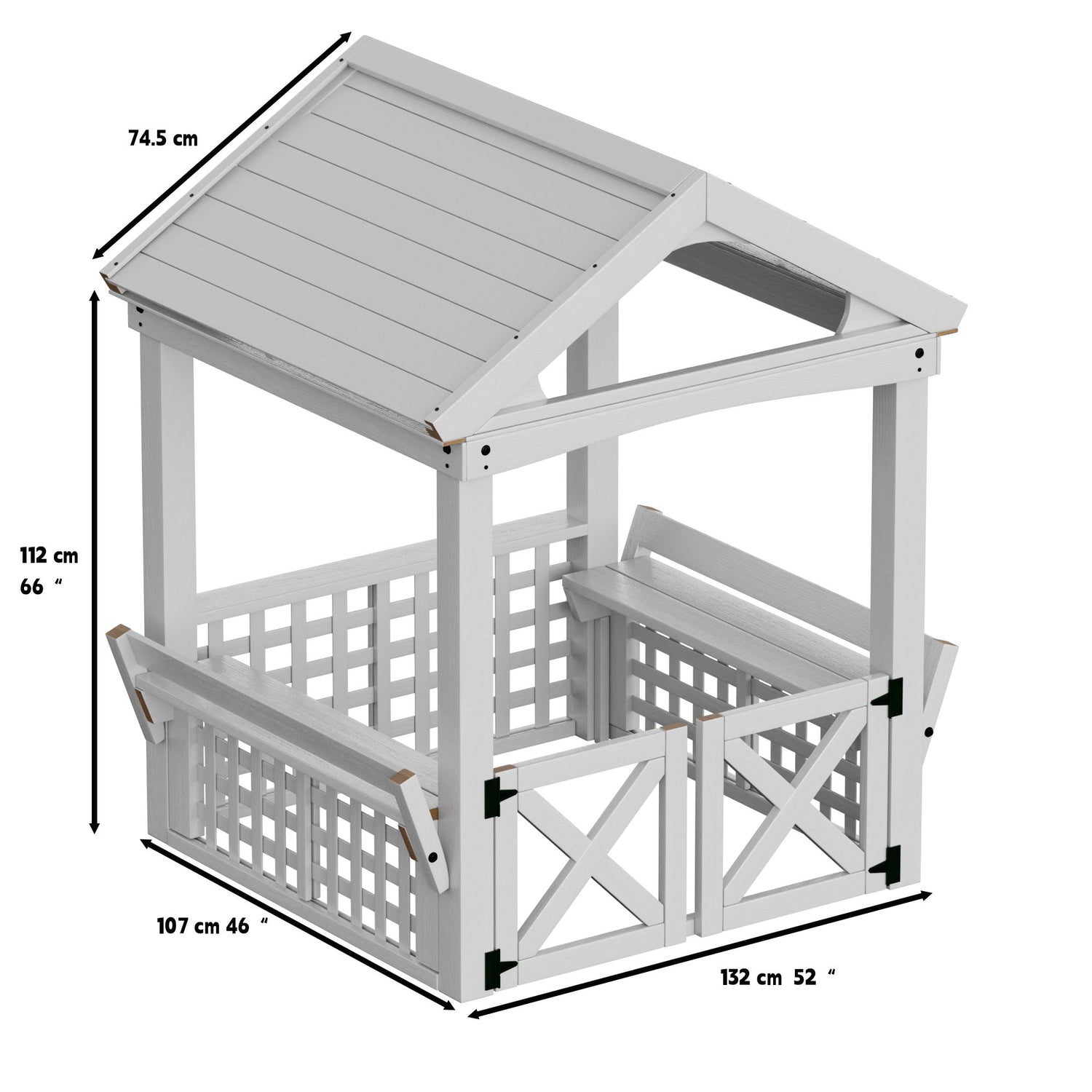 74.5 cm

112 cm
66 “

107 cm 46 “

132 cm 52 “