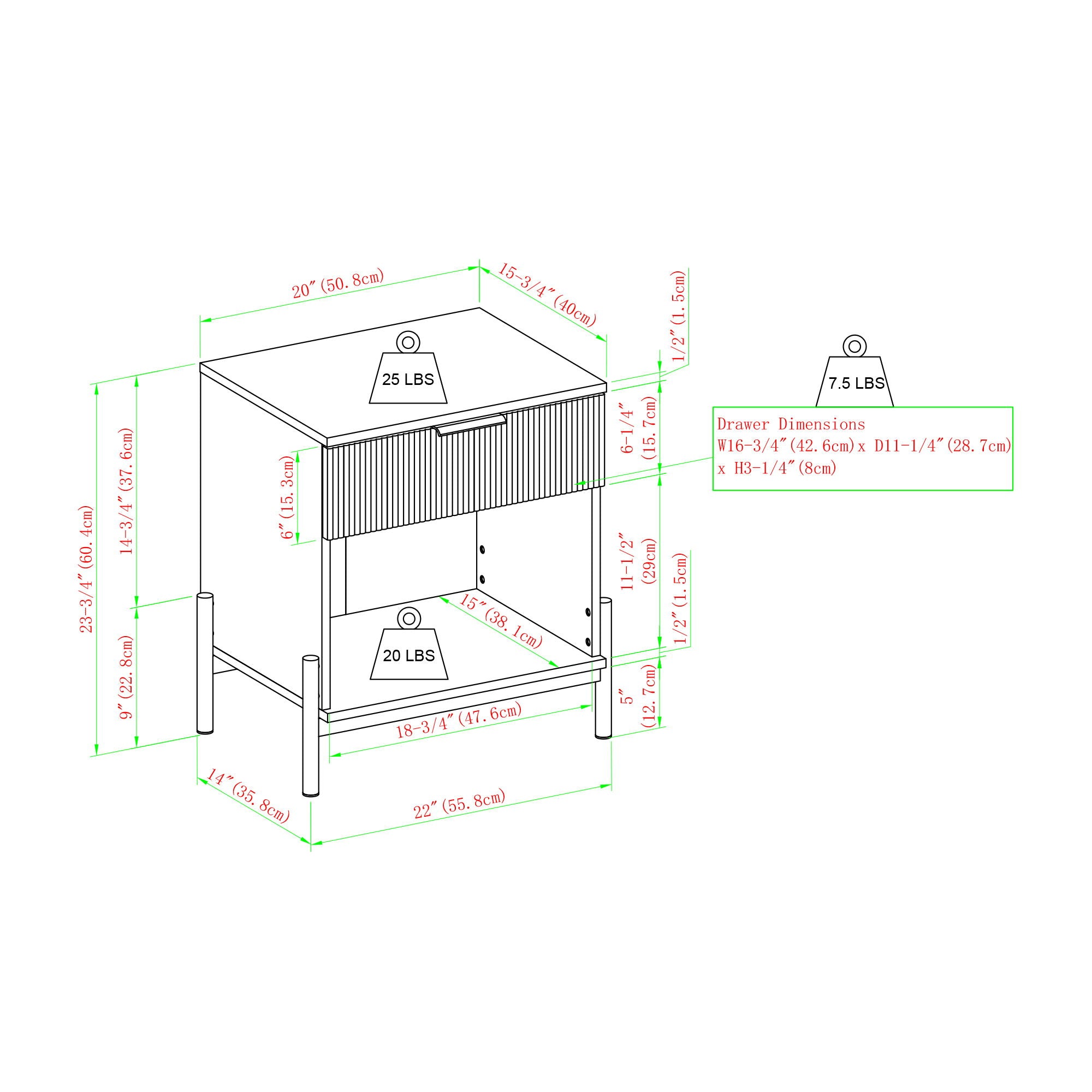 20″(50.8cm)

15-3/4″(40cm)

1/2″(1.5cm)

25 LBS

7.5 LBS

Drawer Dimensions
W16-3/4″(42.6cm)x D11-1/4″(28.7cm)
x H3-1/4″(8cm)

6-1/4″
(15.7cm)

6″(15.3cm)

23-3/4″(60.4cm)

14-3/4″(37.6cm)

11-1/2″
(29cm)

1/2″(1.5cm)

15″(38.1cm)

20 LBS

9″(22.8cm)

5″
(12.7cm)

18-3/4″(47.6cm)

14″(35.8cm)

22″(55.8cm)