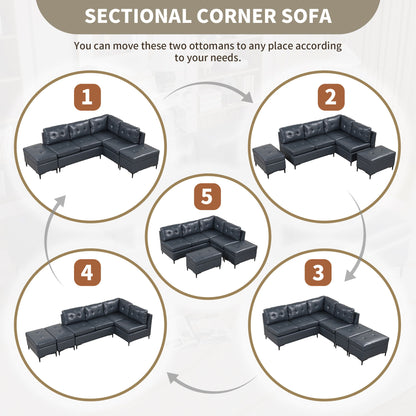 SECTIONAL CORNER SOFA

You can move these two ottomans to any place according to your needs.

1

2

5

4

3