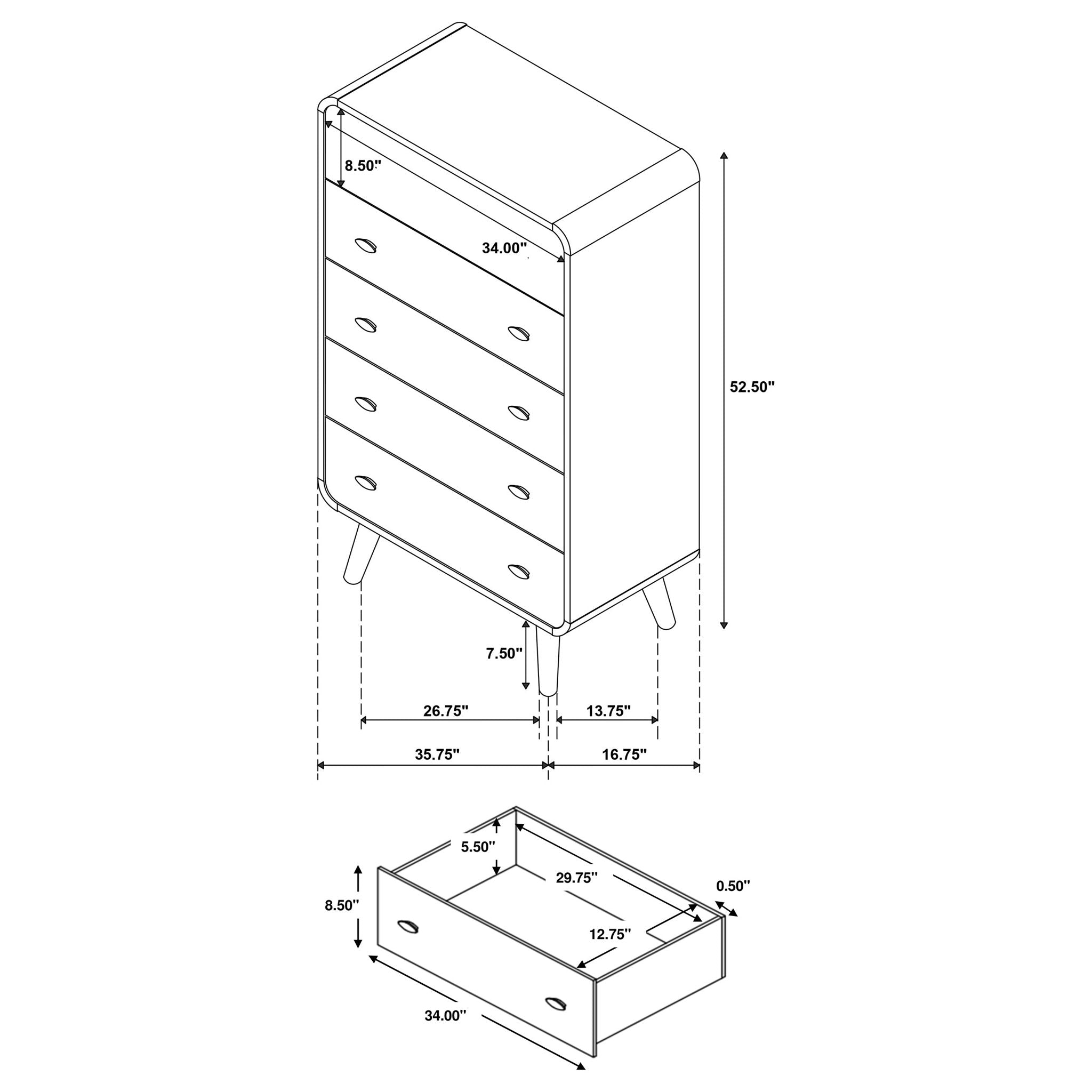 8.50"

34.00"

52.50"

7.50"

26.75"

13.75"

35.75"

16.75"

5.50"

29.75"

0.50"

8.50"

12.75"

34.00"