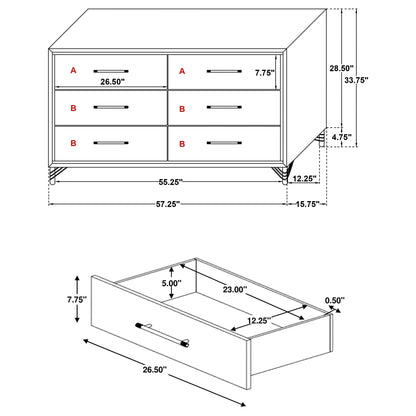 A
26.50"
A
7.75"
28.50"
33.75"
B
B
B
B
4.75"
55.25"
12.25"
57.25"
15.75"

7.75"
5.00"
23.00"
0.50"
12.25"
26.50"