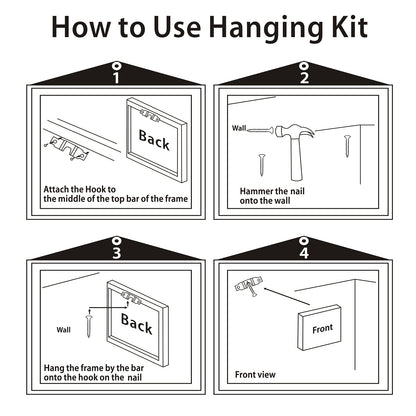 How to Use Hanging Kit

1

Back

Attach the Hook to the middle of the top bar of the frame

2

Wall

Hammer the nail onto the wall

3

Wall

Back

Hang the frame by the bar onto the hook on the nail

4

Front

Front view