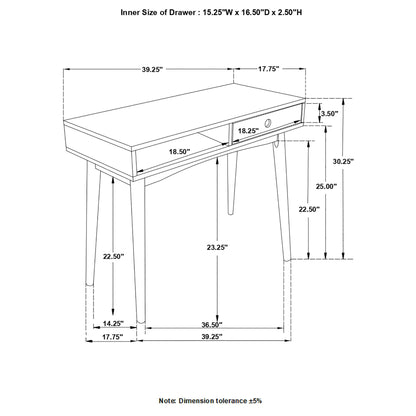 Inner Size of Drawer : 15.25"W x 16.50"D x 2.50"H

39.25"
17.75"
3.50"
18.25"
18.50"
30.25"
25.00"
22.50"
23.25"
22.50"
14.25"
36.50"
17.75"
39.25"

Note: Dimension tolerance ±5%