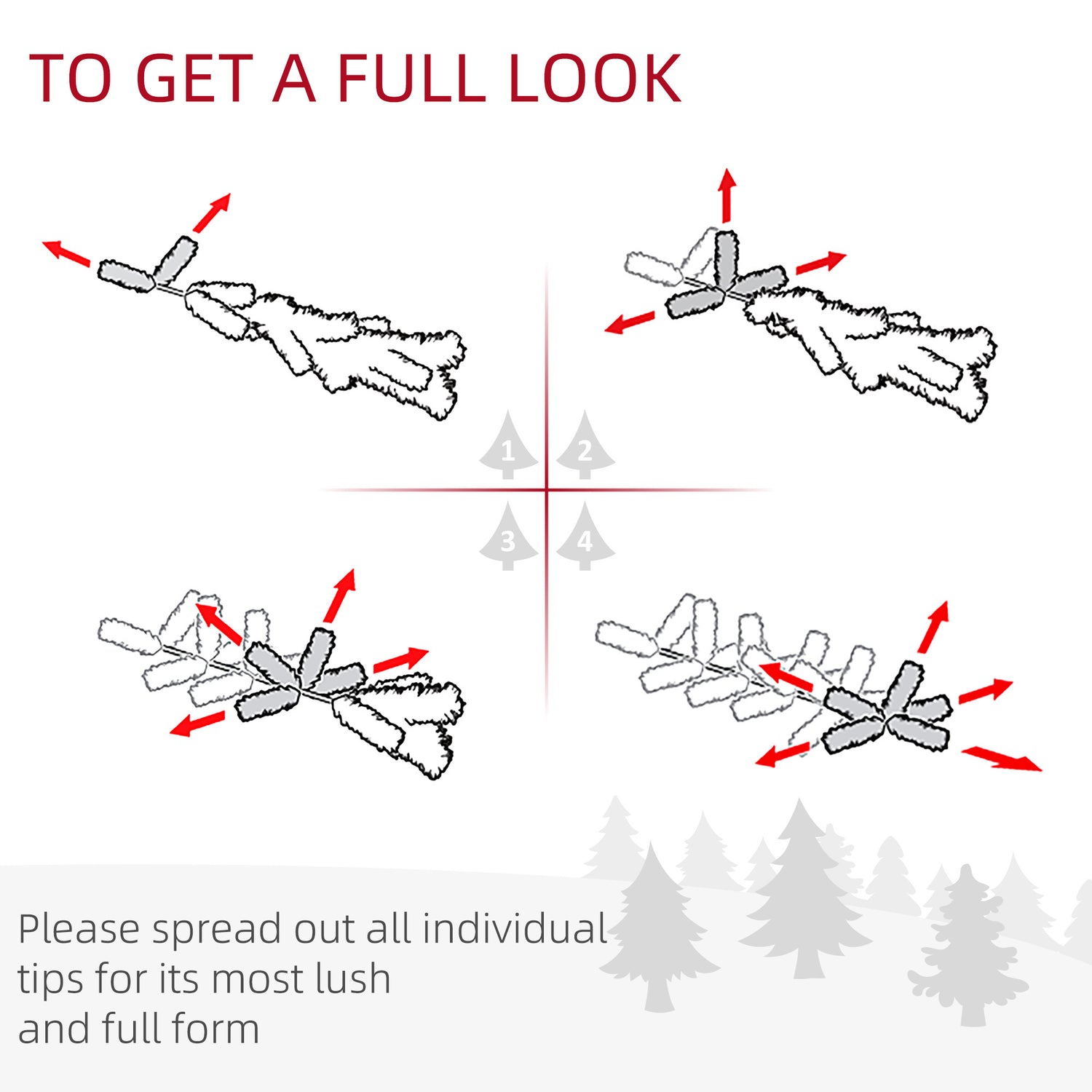 TO GET A FULL LOOK

1 2
3 4

Please spread out all individual tips for its most lush and full form