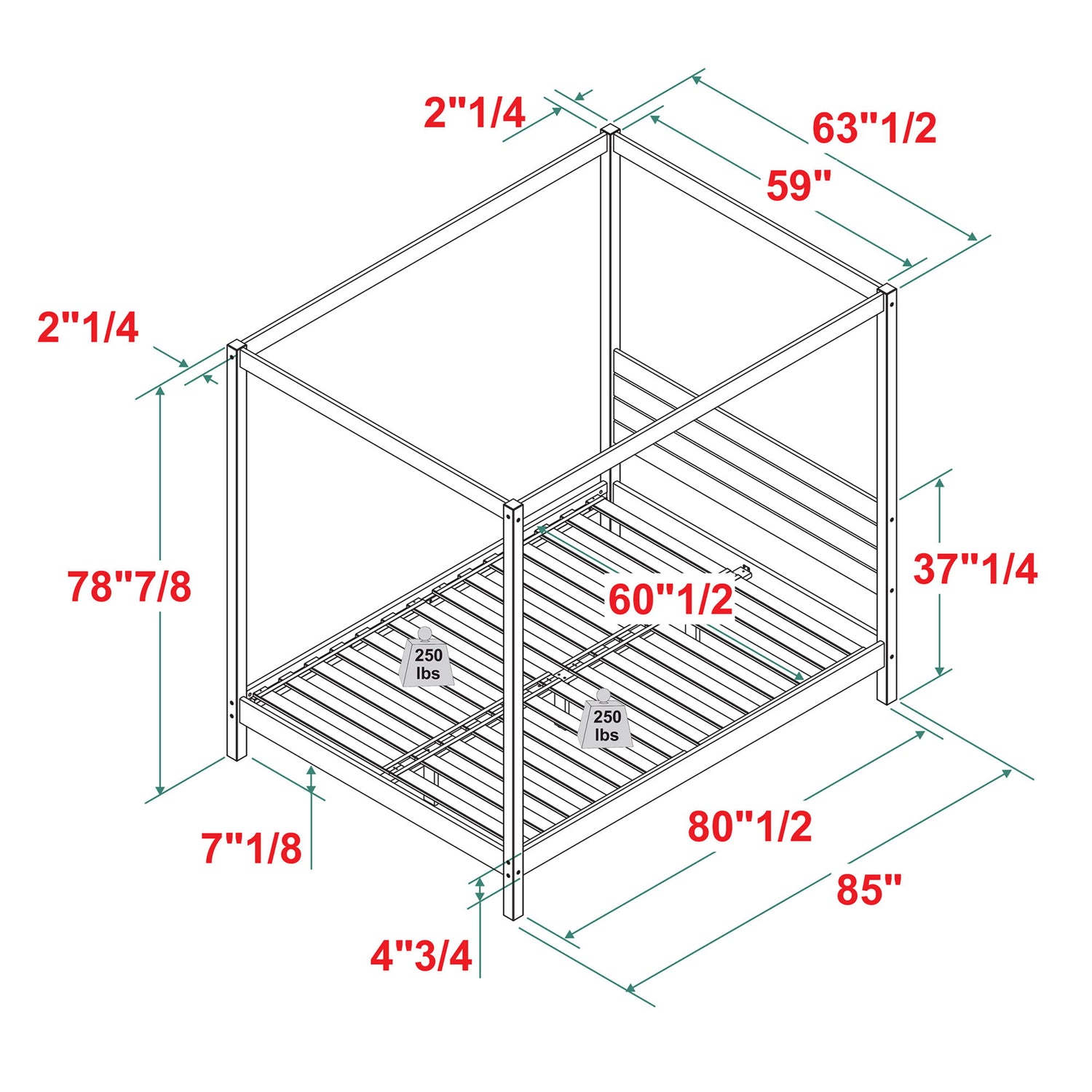 2"1/4

63"1/2

59"

2"1/4

78"7/8

37"1/4

60"1/2

250 lbs

250 lbs

7"1/8

80"1/2

85"

4"3/4