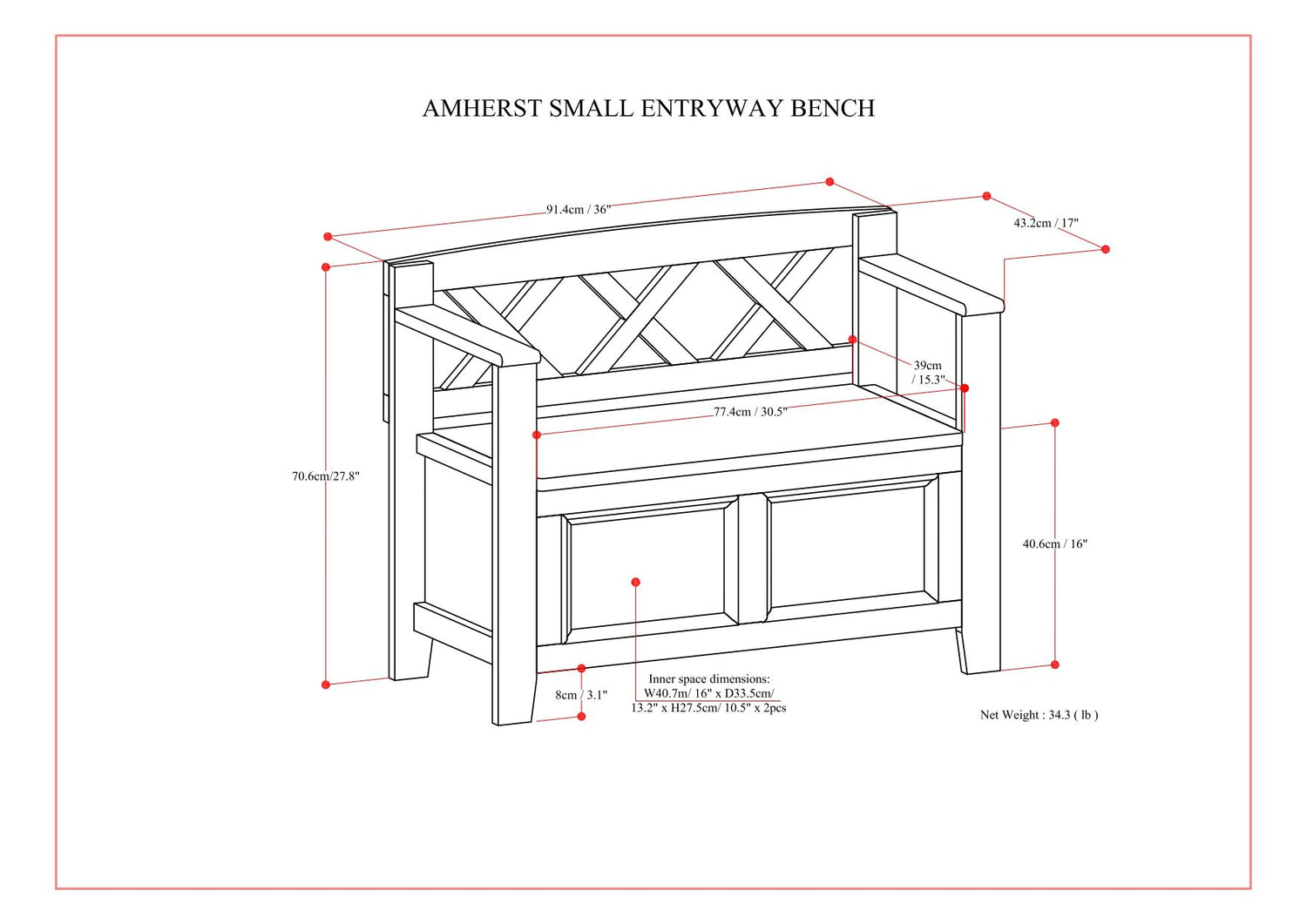 AMHERST SMALL ENTRYWAY BENCH

91.4cm / 36"

43.2cm / 17"

39cm / 15.3"

77.4cm / 30.5"

70.6cm/27.8"

40.6cm / 16"

8cm / 3.1"

Inner space dimensions: W40.7m/ 16" x D33.5cm/ 13.2" x H27.5cm/ 10.5" x 2pcs

Net Weight : 34.3 ( lb )