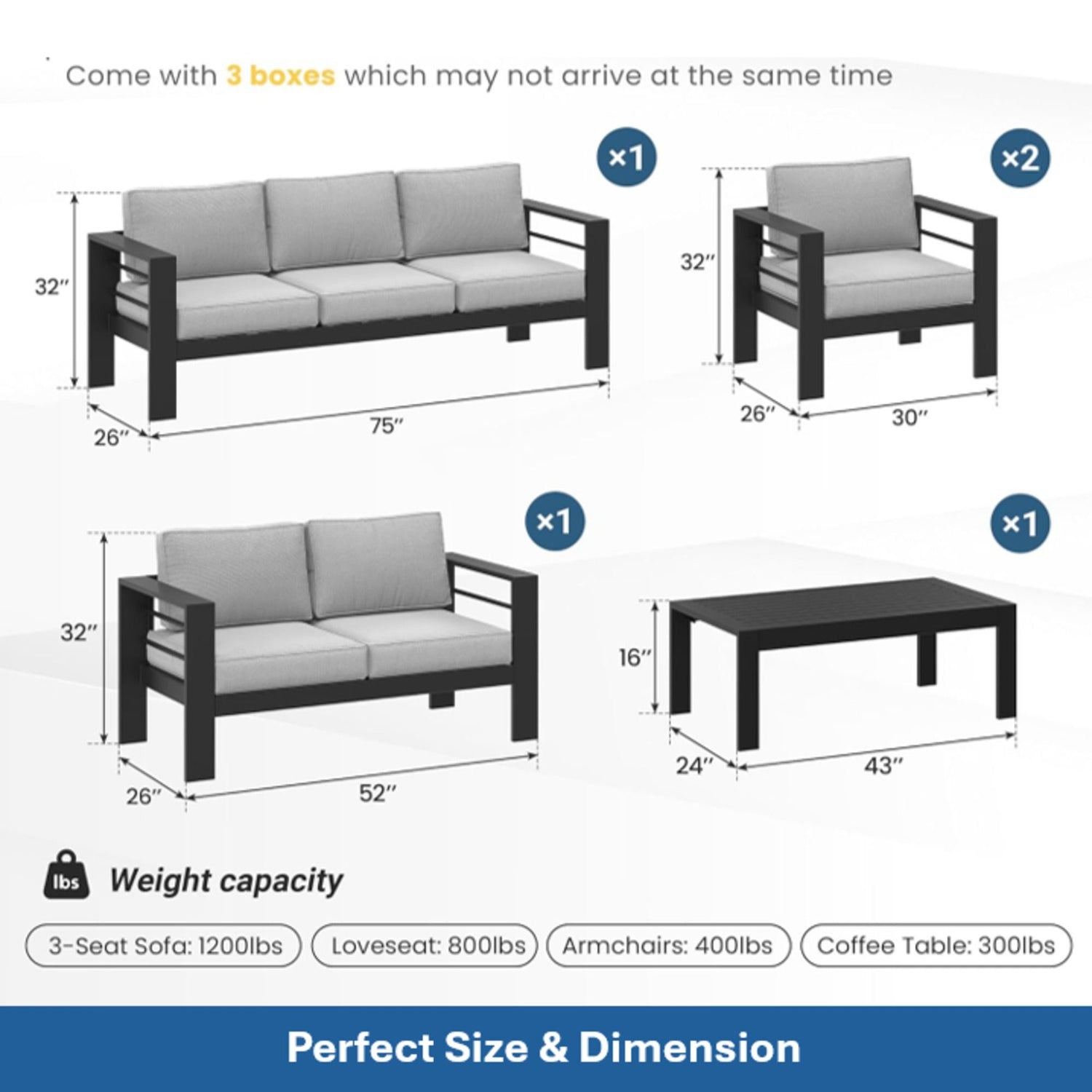 Come with 3 boxes which may not arrive at the same time

×1

32″

26″

75″

×2

32″

26″

30″

×1

32″

26″

52″

×1

16″

24″

43″

lbs

Weight capacity

3-Seat Sofa: 1200lbs

Loveseat: 800lbs

Armchairs: 400lbs

Coffee Table: 300lbs

Perfect Size & Dimension