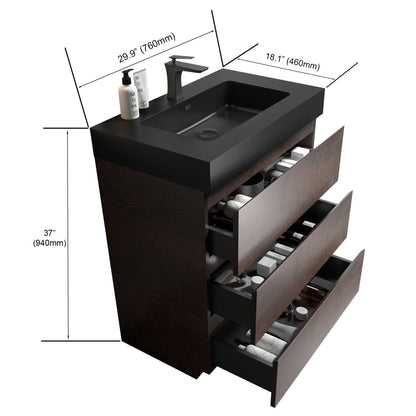 29.9" (760mm)

18.1" (460mm)

37" (940mm)